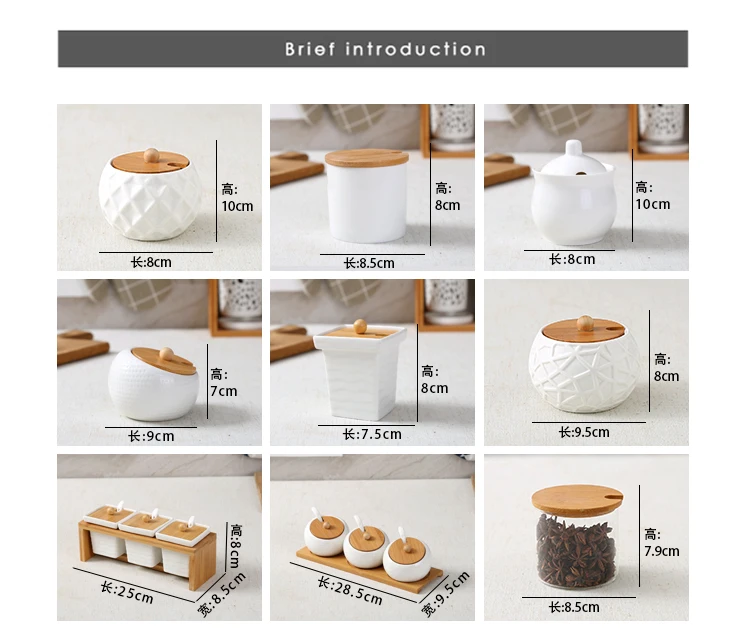 Brief introduction

高:
10cm
长:8cm

高:
8cm
长:8.5cm

高:
10cm
长:8cm

高:
7cm
长:9cm

高:
8cm
长:7.5cm

高:
8cm
长:9.5cm

高:8cm
长:25cm
宽:8.5cm

长:28.5cm
宽:9.5cm

高:
7.9cm
长:8.5cm