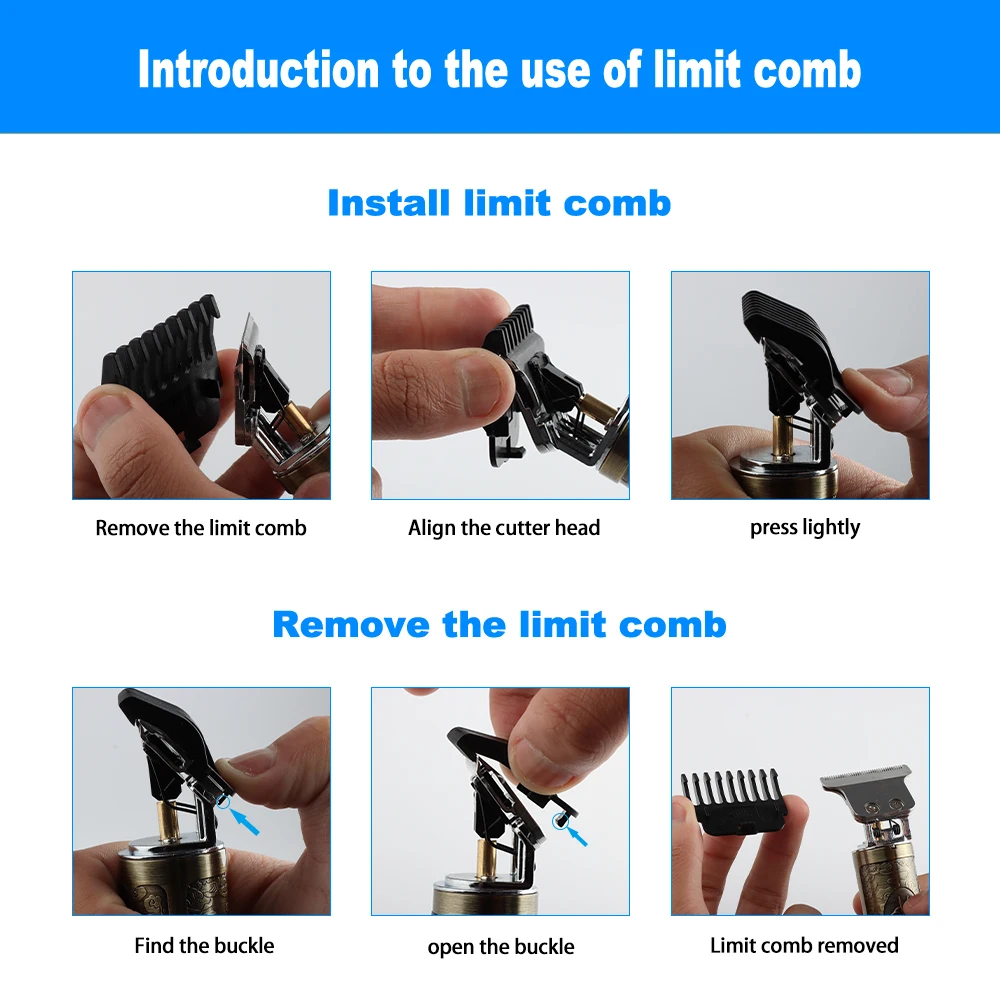 Introduction to the use of limit comb

Install limit comb

Remove the limit comb

Align the cutter head

press lightly

Remove the limit comb

Find the buckle

open the buckle

Limit comb removed