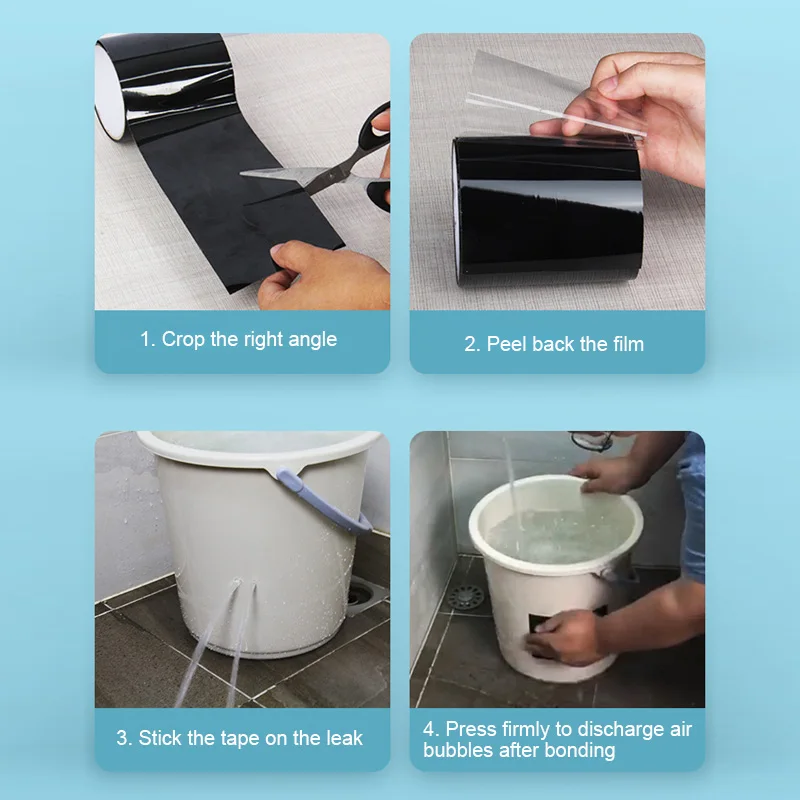 1. Crop the right angle

2. Peel back the film

3. Stick the tape on the leak

4. Press firmly to discharge air bubbles after bonding