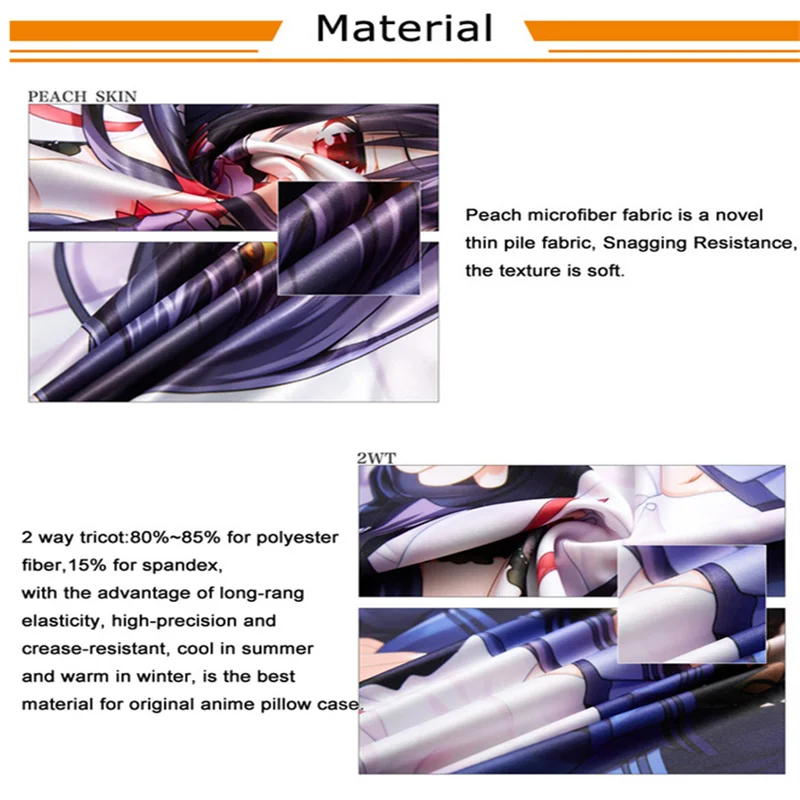 Material

PEACH SKIN

Peach microfiber fabric is a novel thin pile fabric, Snagging Resistance, the texture is soft.

2WT

2 way tricot:80%~85% for polyester fiber,15% for spandex, with the advantage of long-rang elasticity, high-precision and crease-resistant, cool in summer and warm in winter, is the best material for original anime pillow case.