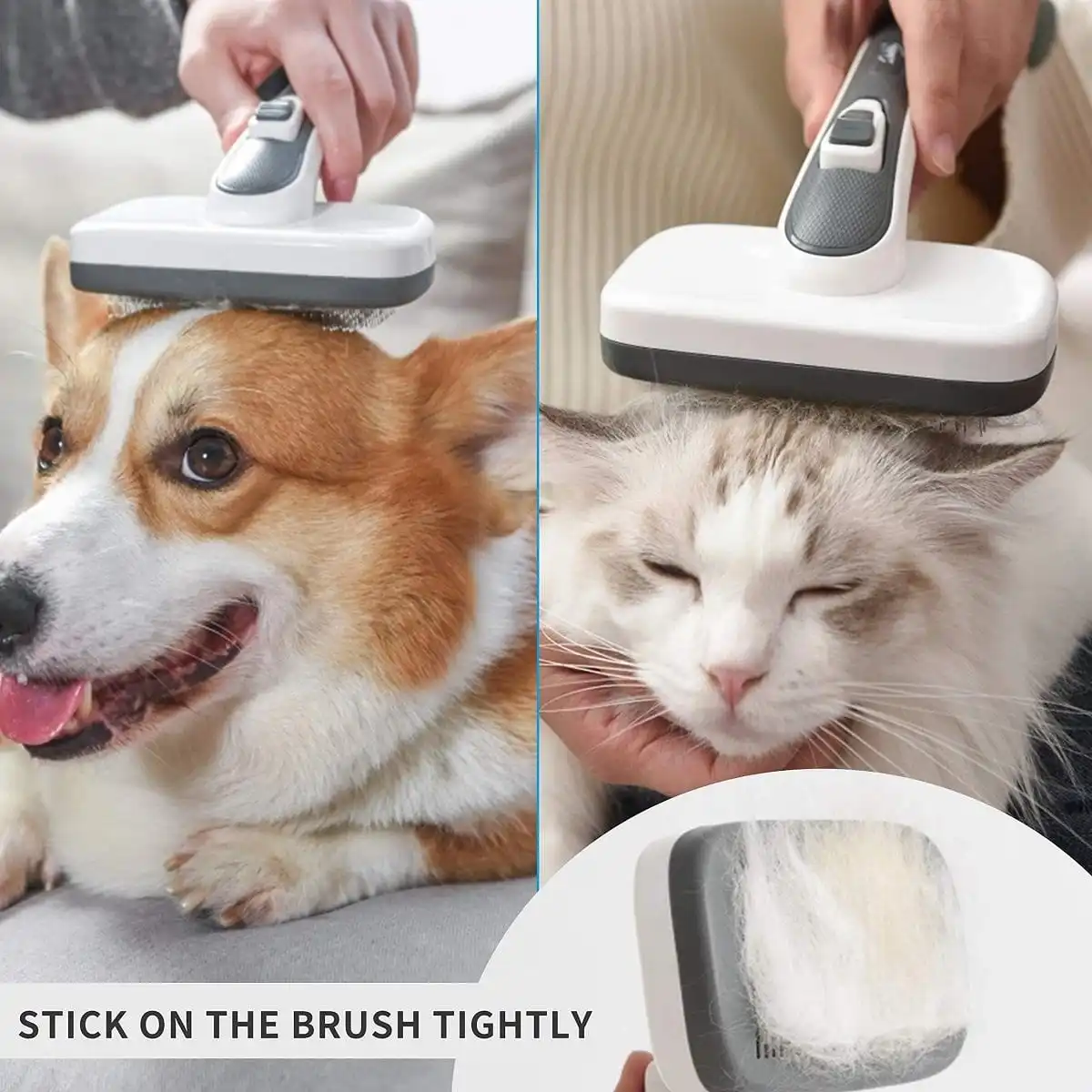 STICK ON THE BRUSH TIGHTLY