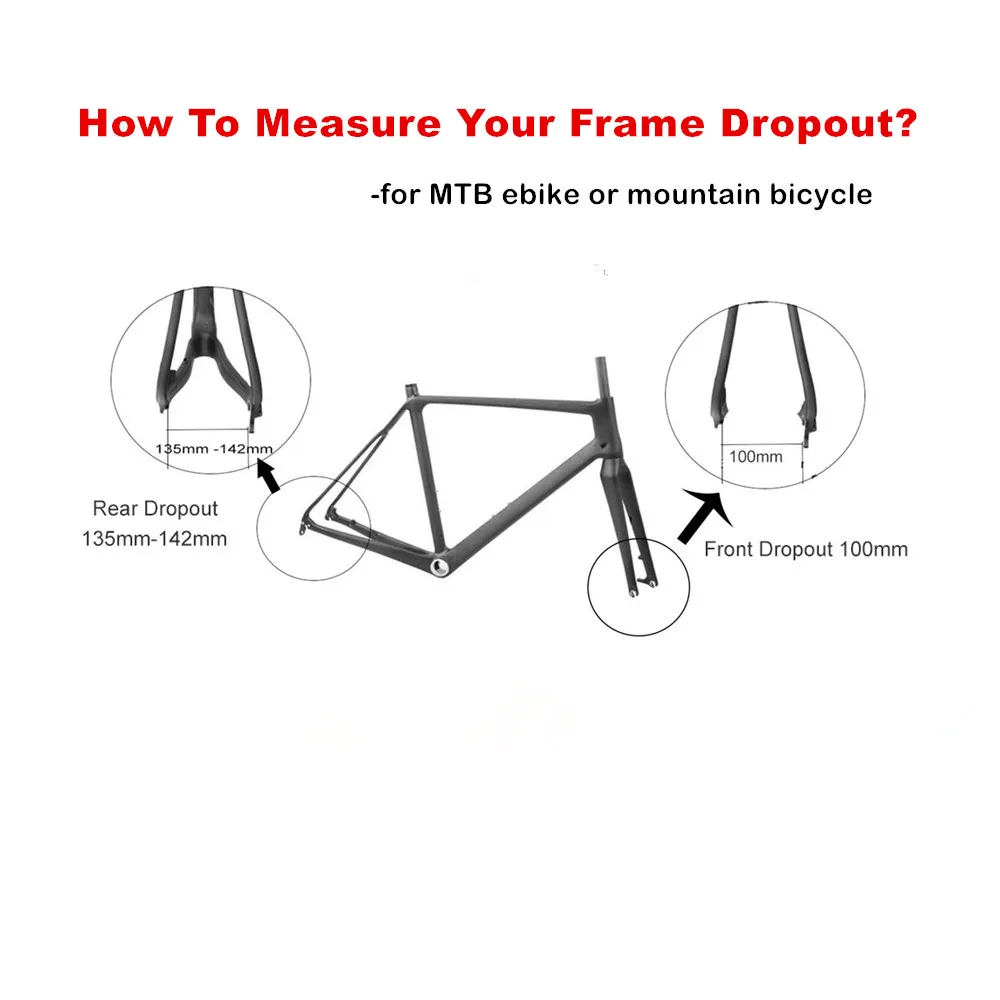 How To Measure Your Frame Dropout?

-for MTB ebike or mountain bicycle

135mm -142mm

Rear Dropout
135mm-142mm

100mm

Front Dropout 100mm