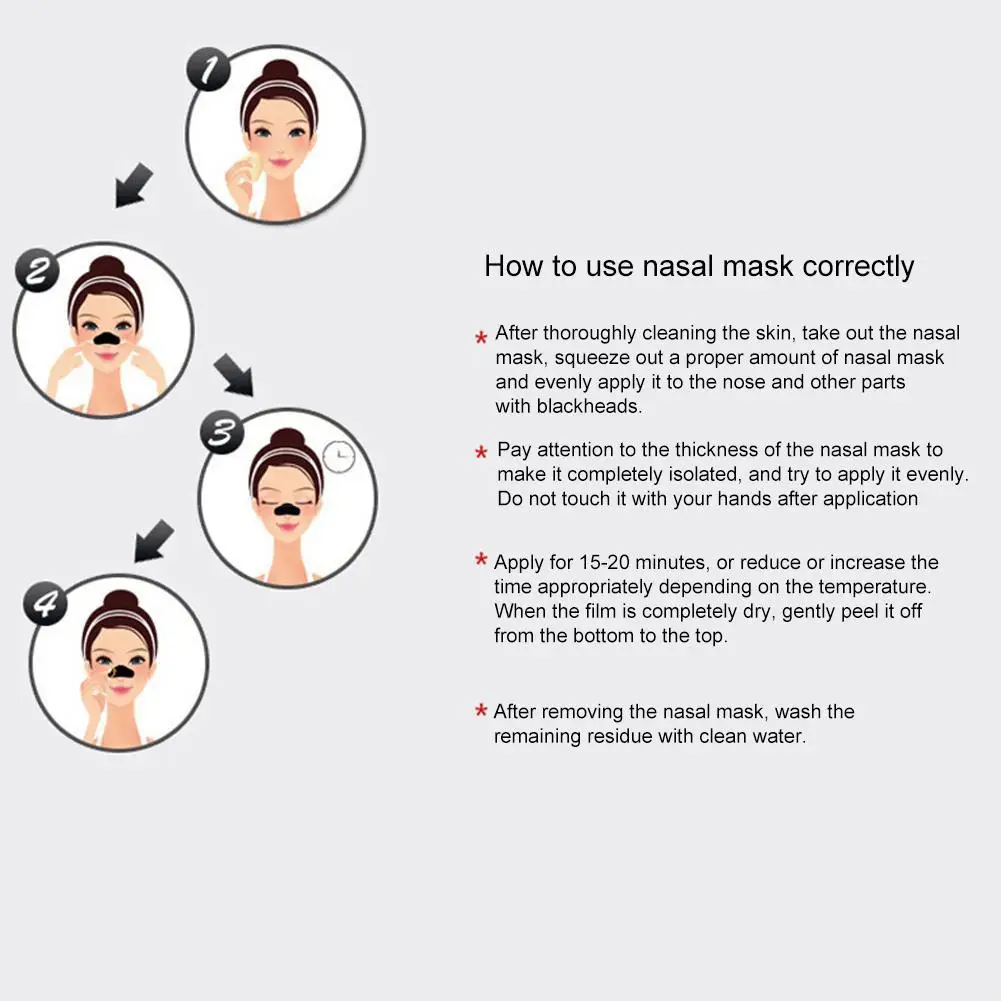 1

2

3

4

How to use nasal mask correctly

* After thoroughly cleaning the skin, take out the nasal mask, squeeze out a proper amount of nasal mask and evenly apply it to the nose and other parts with blackheads.

* Pay attention to the thickness of the nasal mask to make it completely isolated, and try to apply it evenly. Do not touch it with your hands after application

* Apply for 15-20 minutes, or reduce or increase the time appropriately depending on the temperature. When the film is completely dry, gently peel it off from the bottom to the top.

* After removing the nasal mask, wash the remaining residue with clean water.