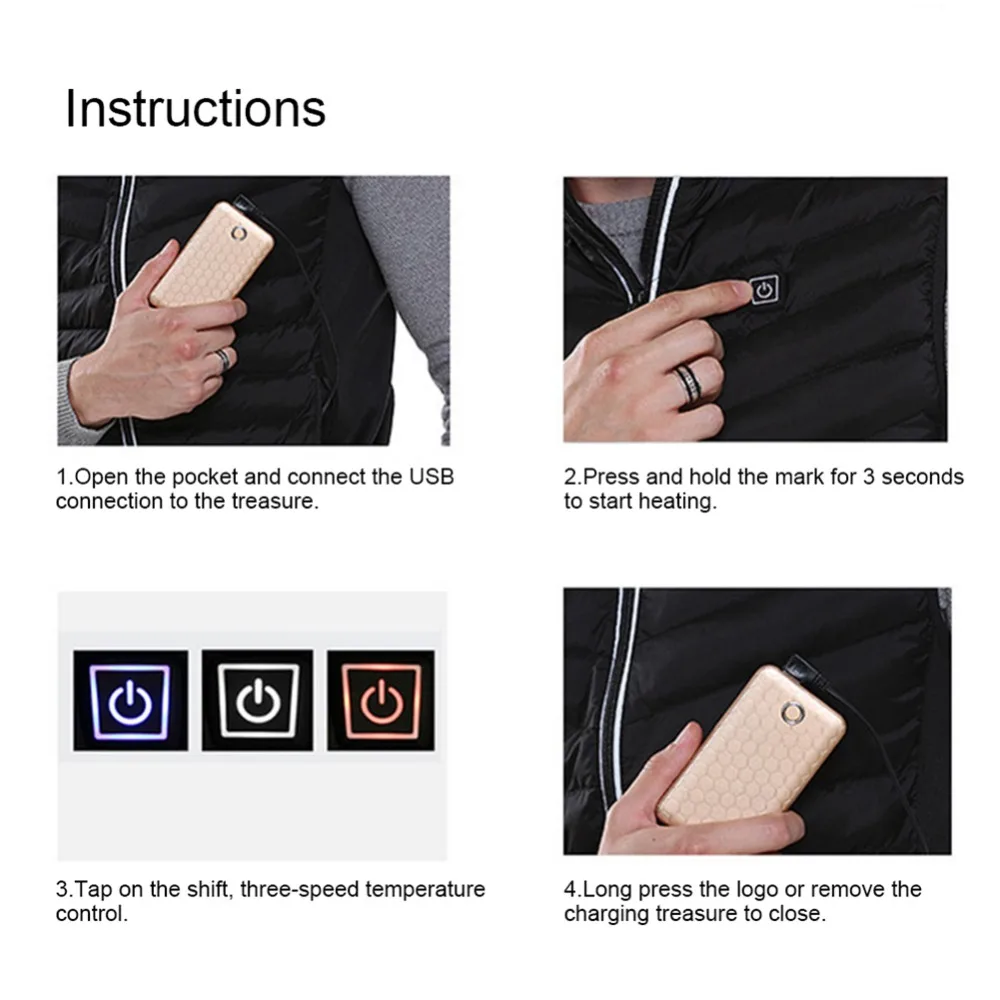 Instructions

1.Open the pocket and connect the USB connection to the treasure.

2.Press and hold the mark for 3 seconds to start heating.

3.Tap on the shift, three-speed temperature control.

4.Long press the logo or remove the charging treasure to close.