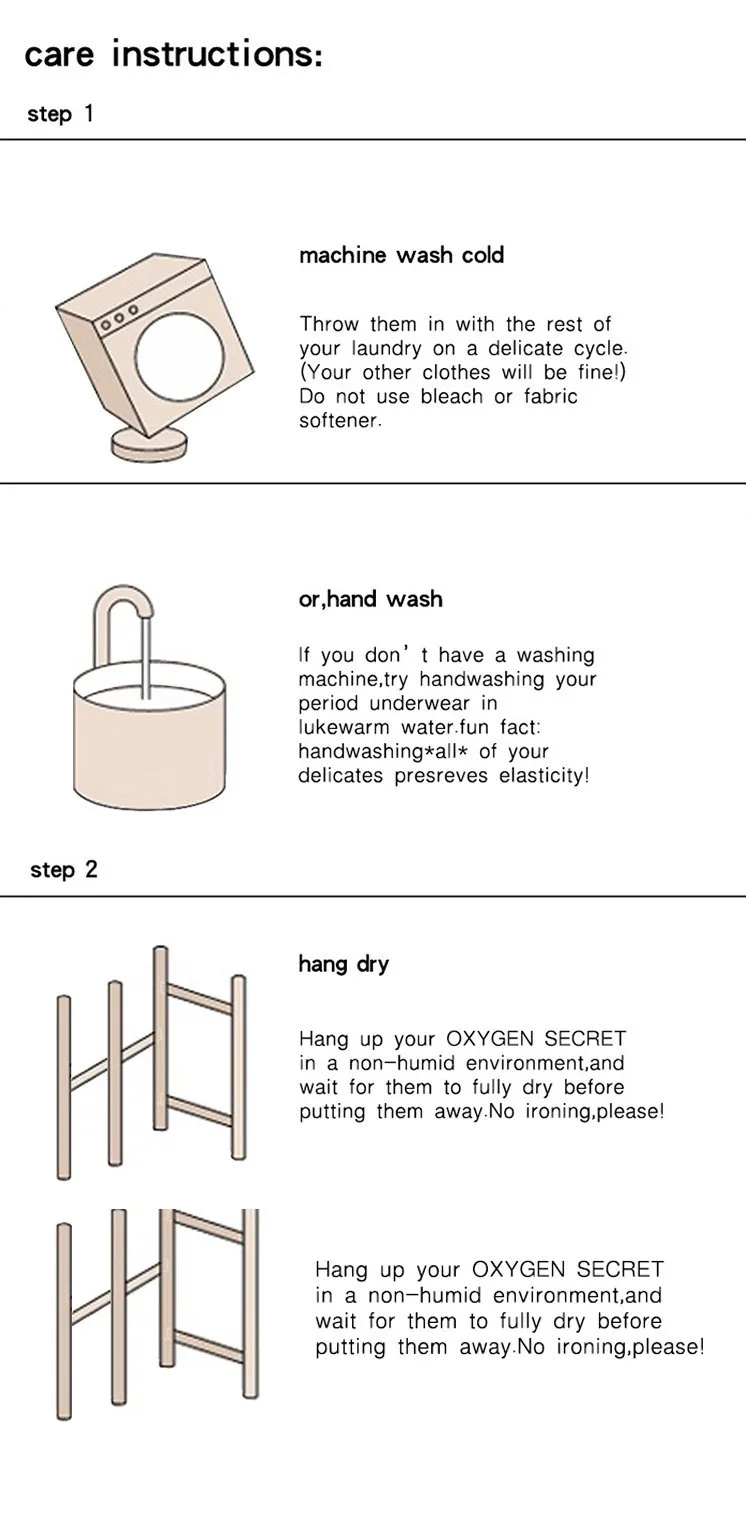 care instructions:

step 1

machine wash cold

Throw them in with the rest of your laundry on a delicate cycle. (Your other clothes will be fine!) Do not use bleach or fabric softener.

or,hand wash

If you don' t have a washing machine,try handwashing your period underwear in lukewarm water.fun fact: handwashing*all* of your delicates presreves elasticity!

step 2

hang dry

Hang up your OXYGEN SECRET in a non-humid environment,and wait for them to fully dry before putting them away.No ironing,please!

Hang up your OXYGEN SECRET in a non-humid environment,and wait for them to fully dry before putting them away.No ironing,please!