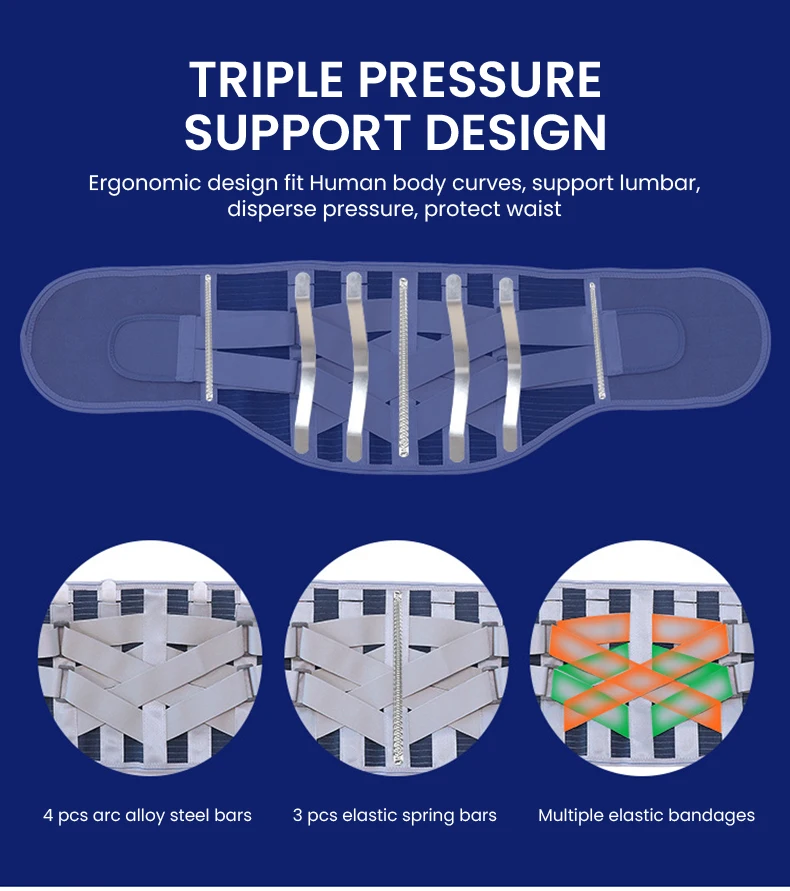 TRIPLE PRESSURE SUPPORT DESIGN

Ergonomic design fit Human body curves, support lumbar, disperse pressure, protect waist

4 pcs arc alloy steel bars

3 pcs elastic spring bars

Multiple elastic bandages