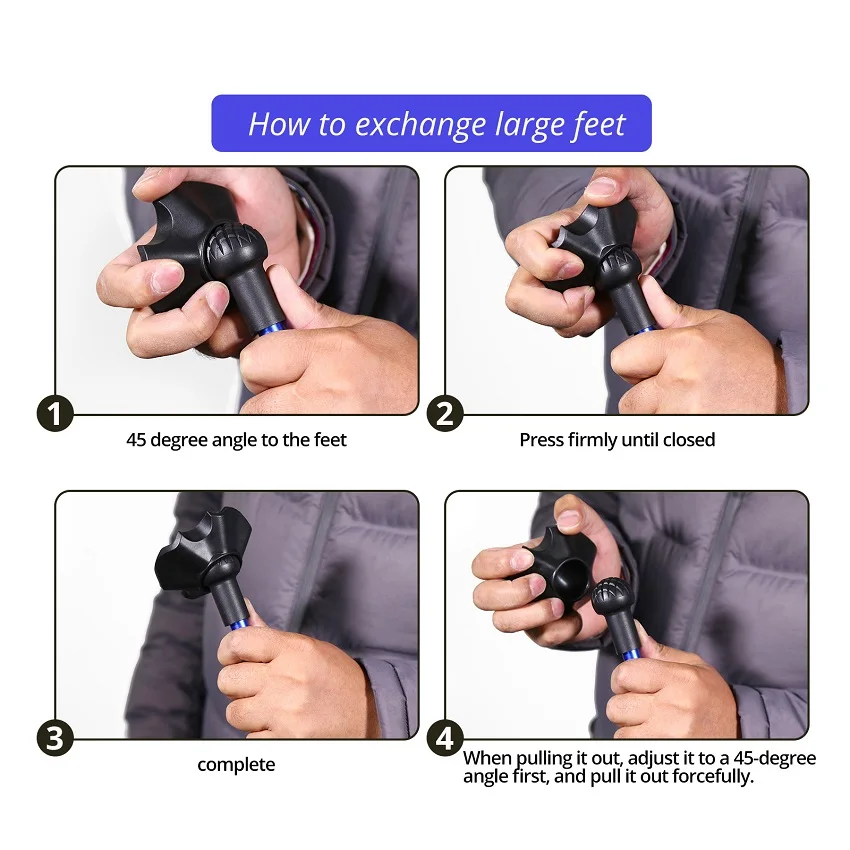 How to exchange large feet

1

45 degree angle to the feet

2

Press firmly until closed

3

complete

4

When pulling it out, adjust it to a 45-degree angle first, and pull it out forcefully.