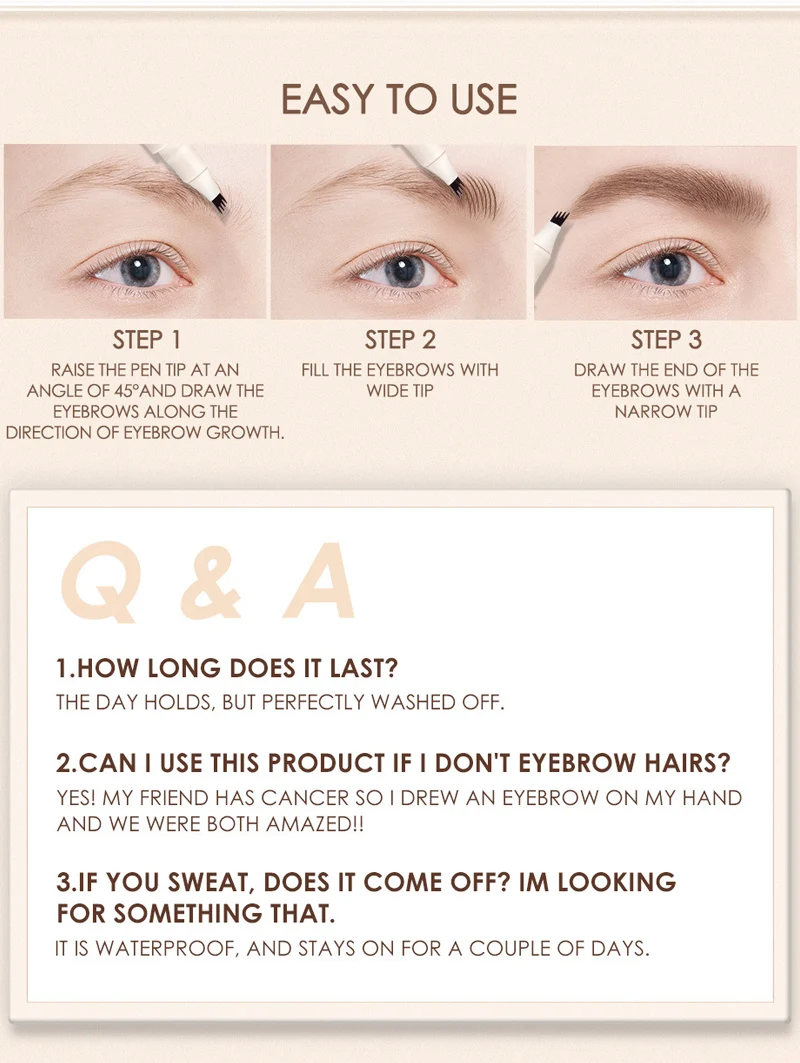 EASY TO USE

STEP 1
RAISE THE PEN TIP AT AN ANGLE OF 45°AND DRAW THE EYEBROWS ALONG THE DIRECTION OF EYEBROW GROWTH.

STEP 2
FILL THE EYEBROWS WITH WIDE TIP

STEP 3
DRAW THE END OF THE EYEBROWS WITH A NARROW TIP

Q & A

1.HOW LONG DOES IT LAST?
THE DAY HOLDS, BUT PERFECTLY WASHED OFF.

2.CAN I USE THIS PRODUCT IF I DON'T EYEBROW HAIRS?
YES! MY FRIEND HAS CANCER SO I DREW AN EYEBROW ON MY HAND AND WE WERE BOTH AMAZED!!

3.IF YOU SWEAT, DOES IT COME OFF? IM LOOKING FOR SOMETHING THAT.
IT IS WATERPROOF, AND STAYS ON FOR A COUPLE OF DAYS.