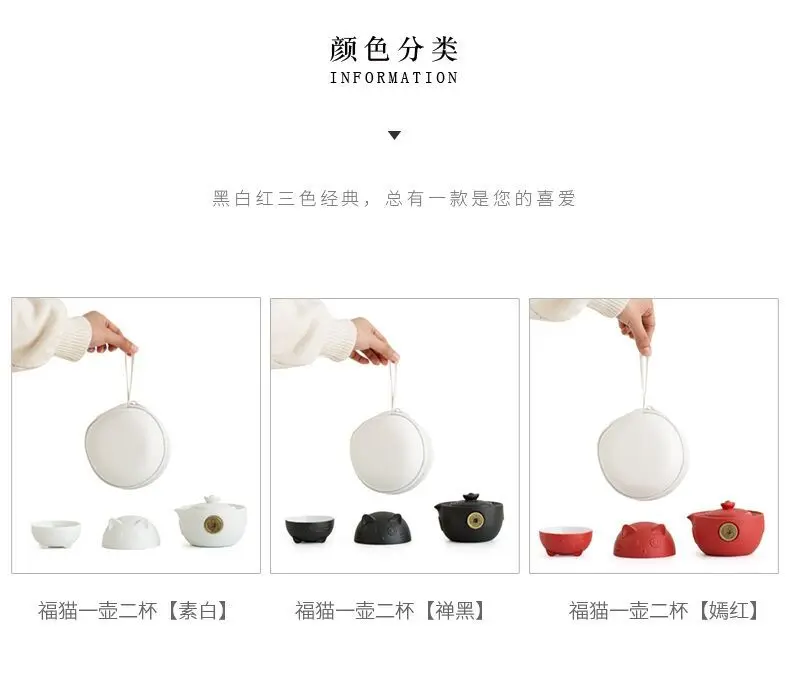 颜色分类
INFORMATION

黑白红三色经典，总有一款是您的喜爱

福猫一壶二杯【素白】

福猫一壶二杯【禅黑】

福猫一壶二杯【嫣红】