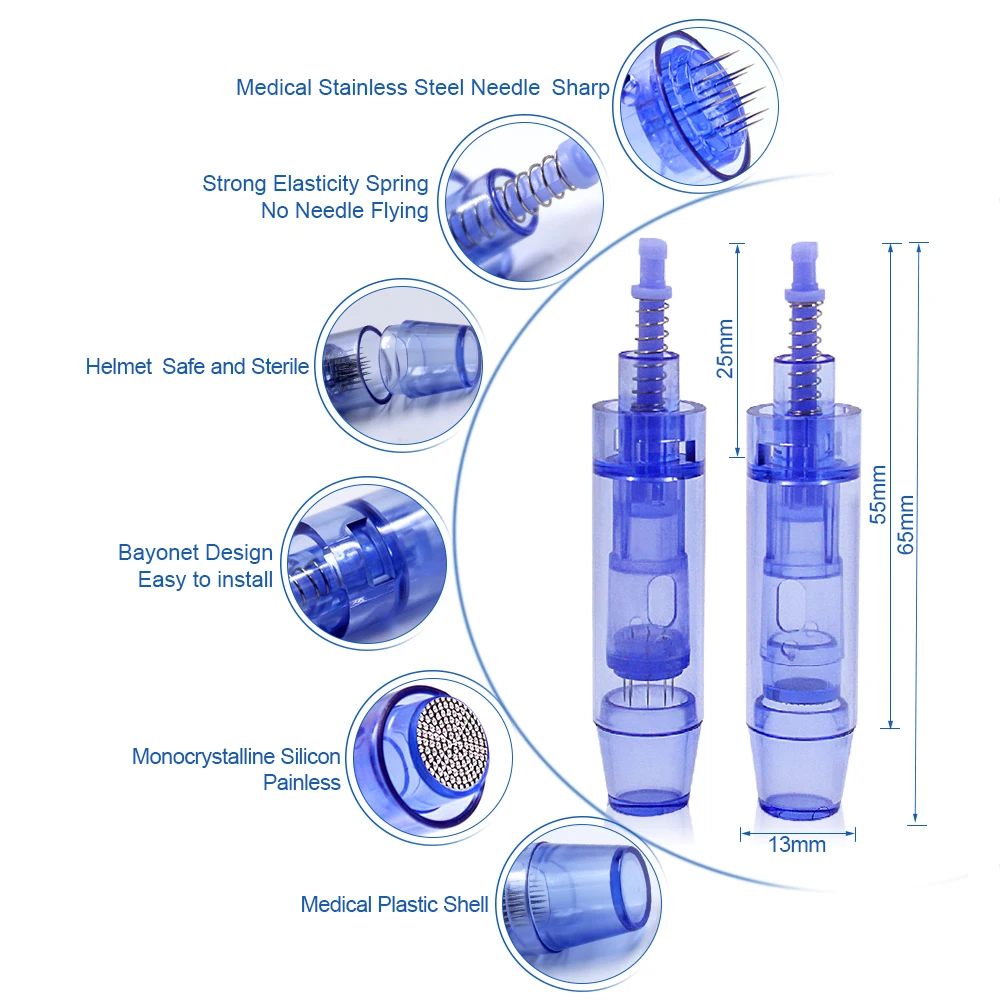 Medical Stainless Steel Needle Sharp

Strong Elasticity Spring
No Needle Flying

Helmet Safe and Sterile

Bayonet Design
Easy to install

Monocrystalline Silicon
Painless

Medical Plastic Shell

25mm

55mm

65mm

13mm