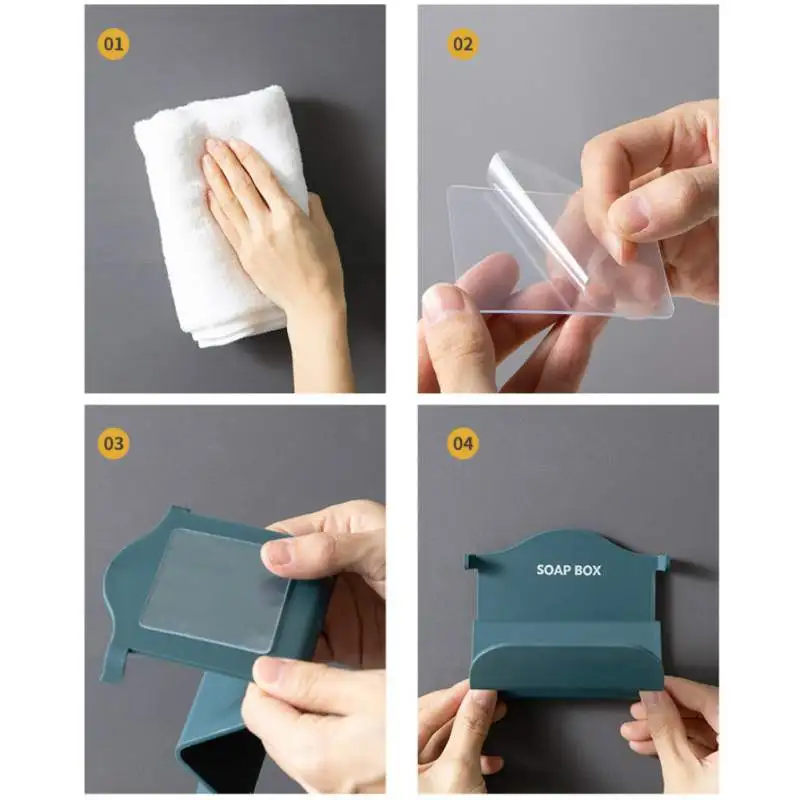 01

02

03

04

SOAP BOX