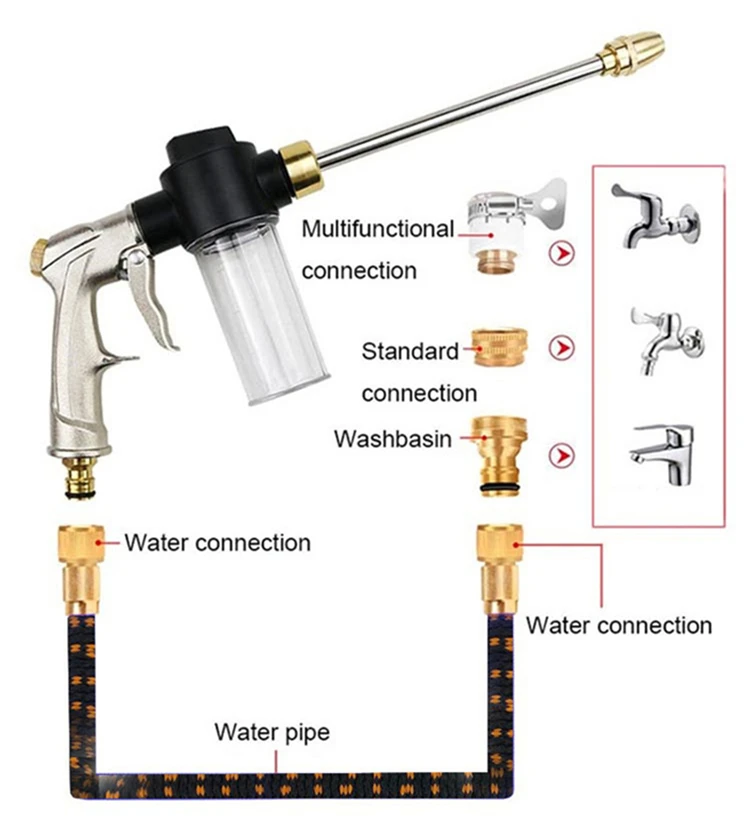 Multifunctional connection

Standard connection

Washbasin

Water connection

Water connection

Water pipe