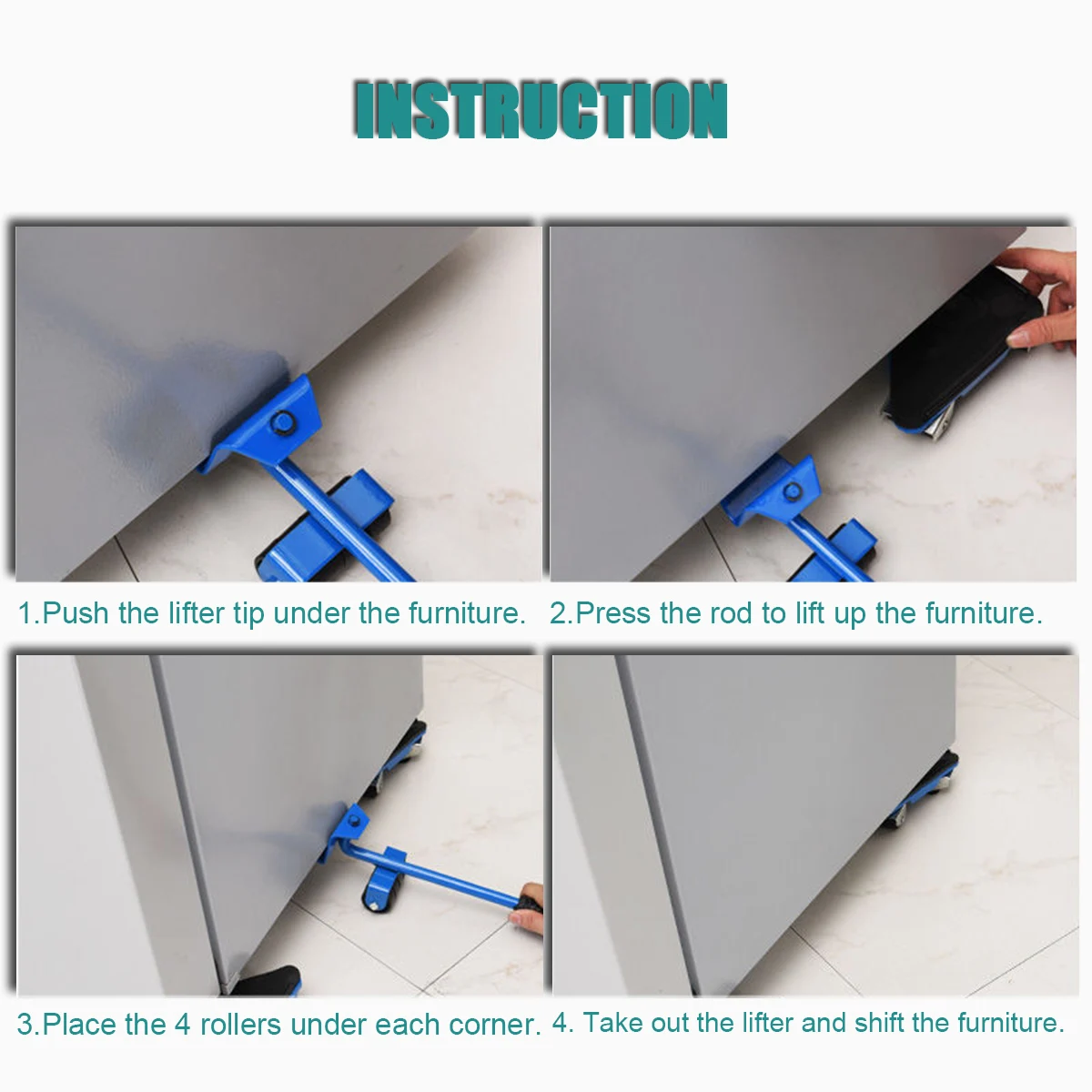 INSTRUCTION

1.Push the lifter tip under the furniture.

2.Press the rod to lift up the furniture.

3.Place the 4 rollers under each corner.

4. Take out the lifter and shift the furniture.