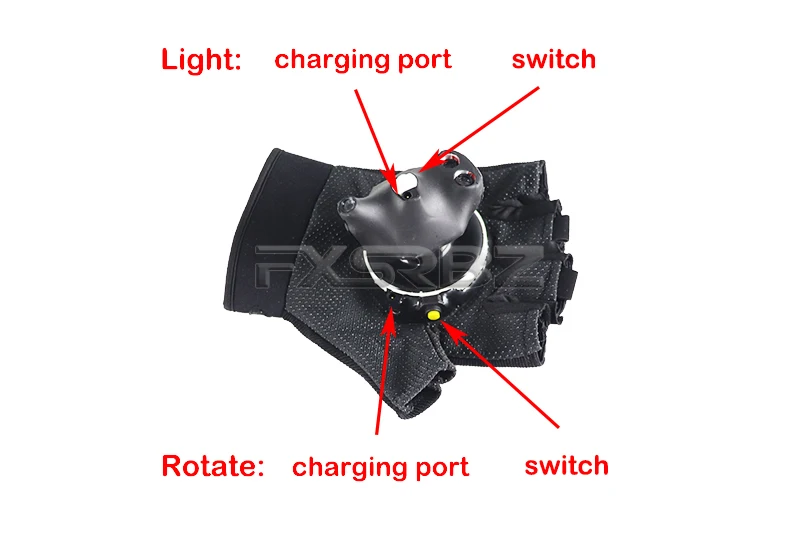 Light: charging port switch

FXSRBZ

Rotate: charging port switch