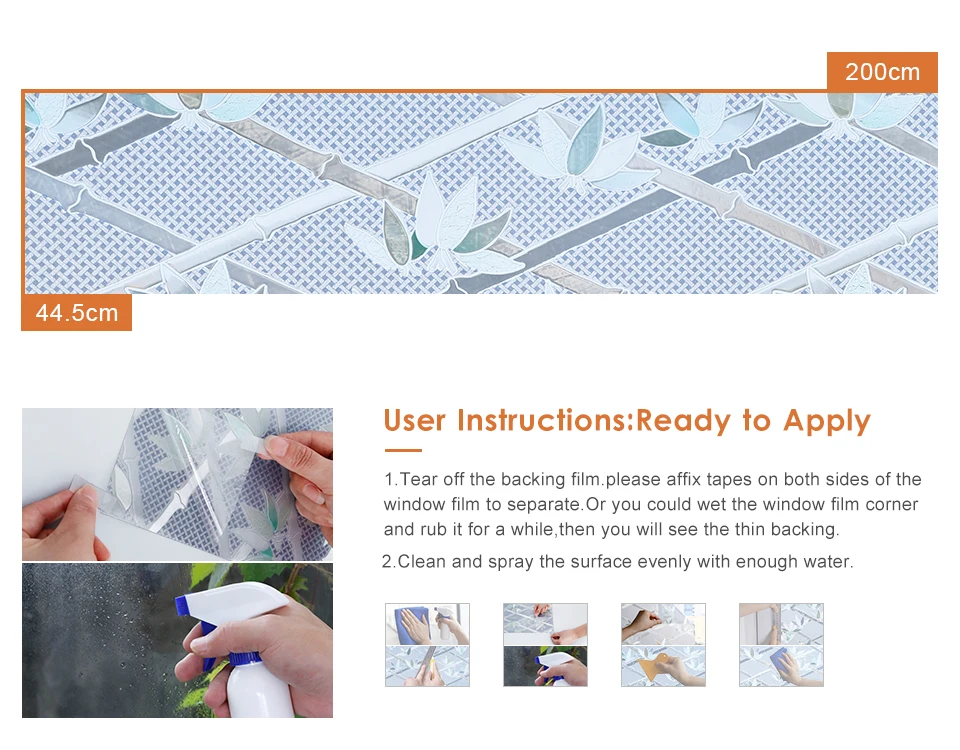 200cm

44.5cm

User Instructions:Ready to Apply

1.Tear off the backing film.please affix tapes on both sides of the window film to separate.Or you could wet the window film corner and rub it for a while,then you will see the thin backing.

2.Clean and spray the surface evenly with enough water.