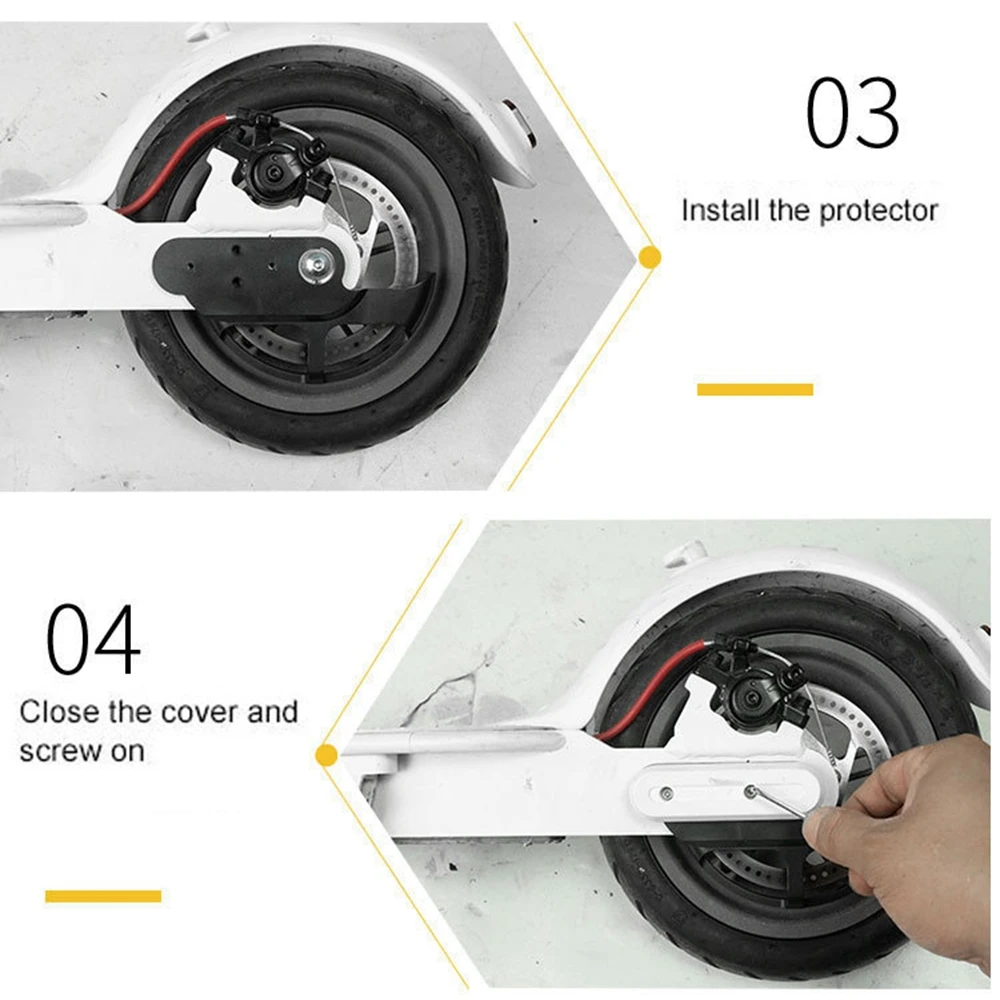 03

Install the protector

04

Close the cover and screw on