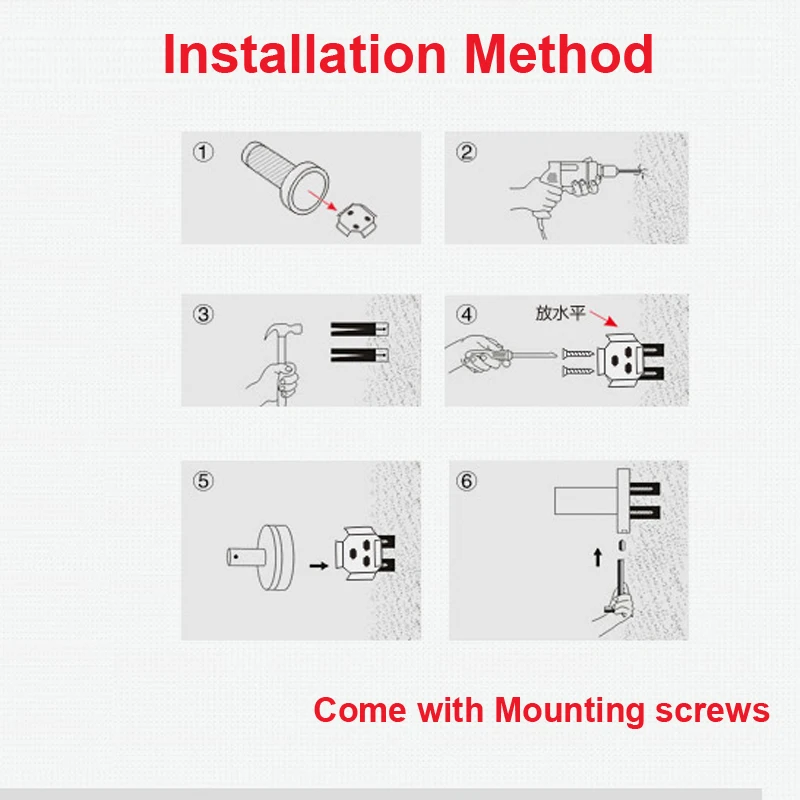 Installation Method

①

②

③

④ 放水平

⑤

⑥

Come with Mounting screws