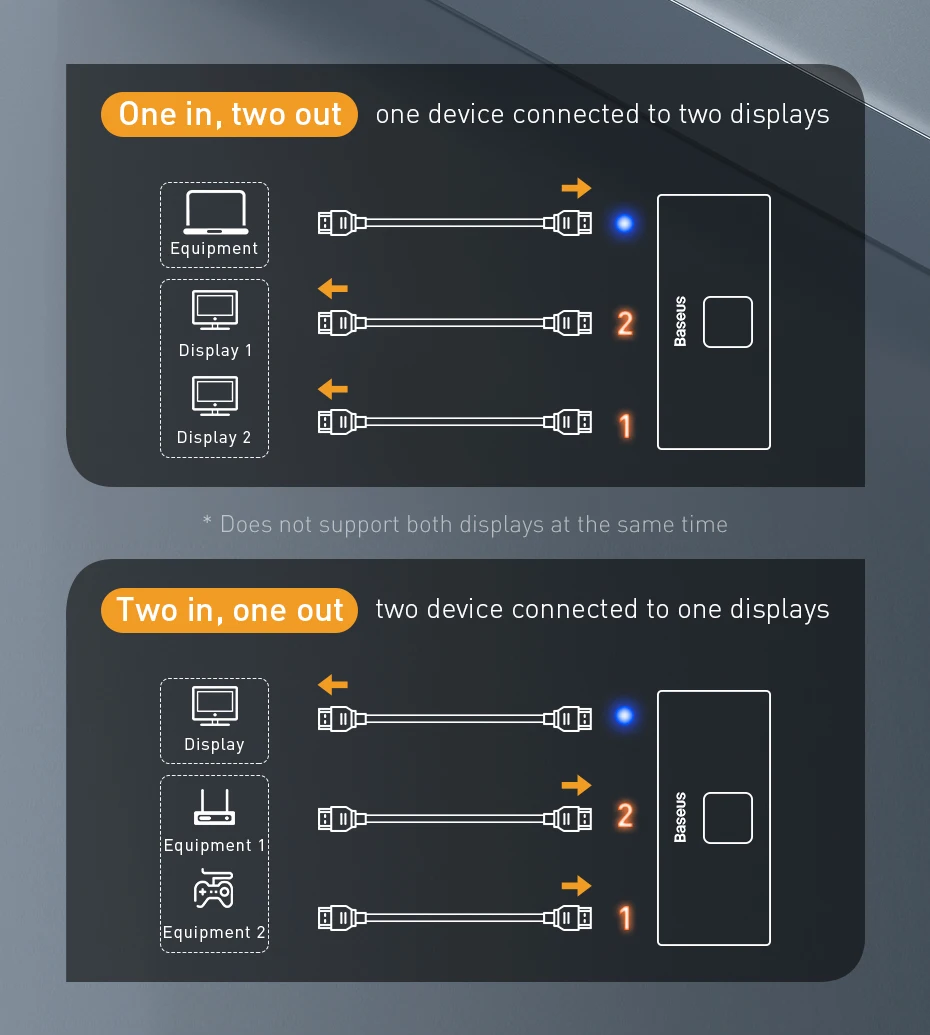 One in, two out one device connected to two displays

Equipment

Display 1

Display 2

2

1

Baseus

* Does not support both displays at the same time

Two in, one out two device connected to one displays

Display

Equipment 1

Equipment 2

2

1

Baseus