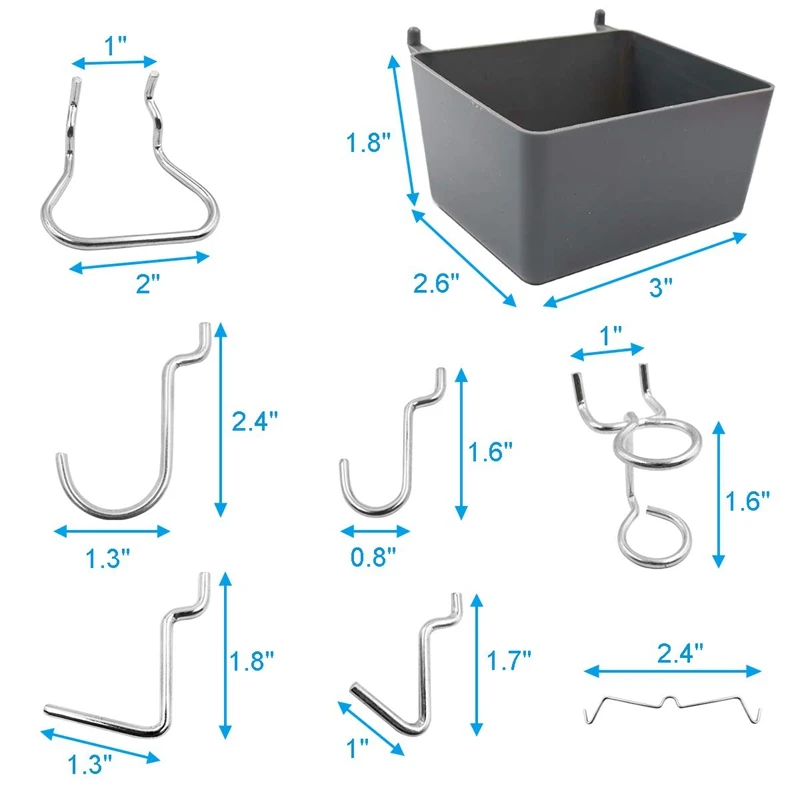 1"
2"
1.8"
2.6"
3"
2.4"
1.3"
1.6"
0.8"
1"
1.6"
1.8"
1.3"
1.7"
1"
2.4"