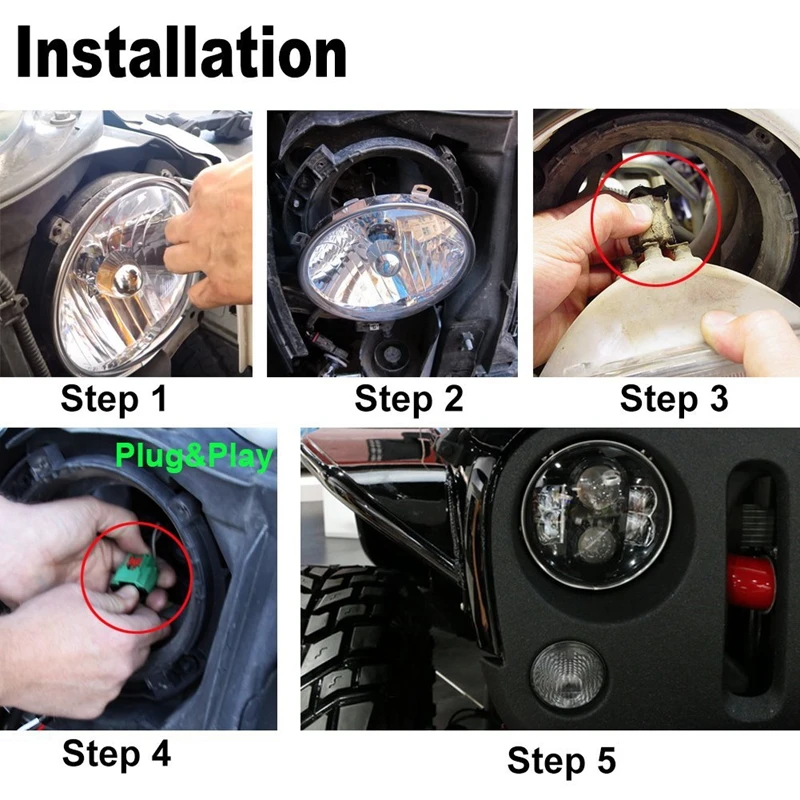 Installation

Step 1

Step 2

Step 3

Plug&Play

Step 4

Step 5