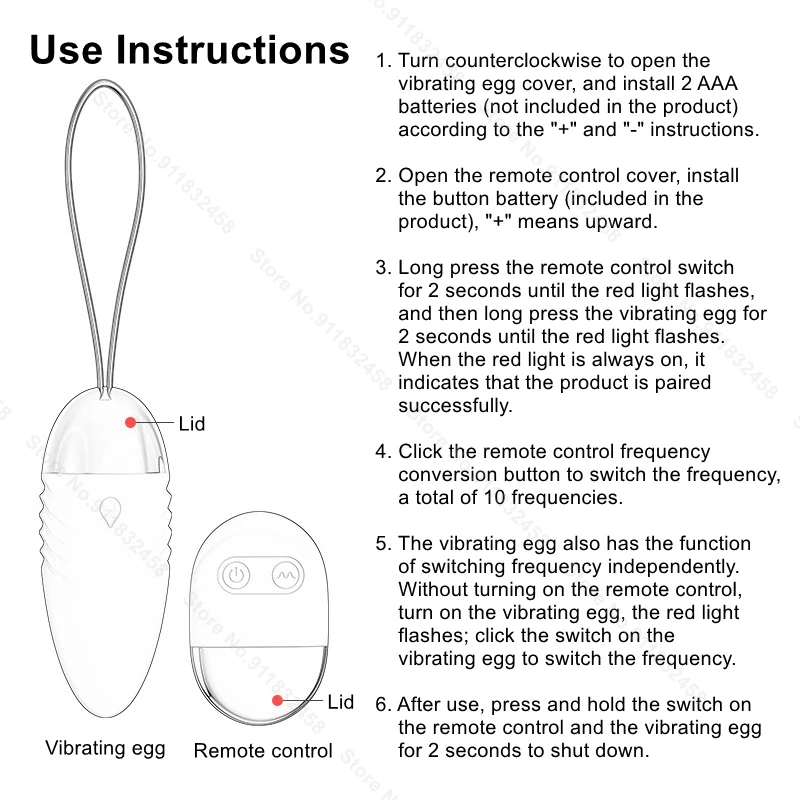 Use Instructions

Lid

Lid

Vibrating egg

Remote control

1. Turn counterclockwise to open the vibrating egg cover, and install 2 AAA batteries (not included in the product) according to the "+" and "-" instructions.

2. Open the remote control cover, install the button battery (included in the product), "+" means upward.

3. Long press the remote control switch for 2 seconds until the red light flashes, and then long press the vibrating egg for 2 seconds until the red light flashes. When the red light is always on, it indicates that the product is paired successfully.

4. Click the remote control frequency conversion button to switch the frequency, a total of 10 frequencies.

5. The vibrating egg also has the function of switching frequency independently. Without turning on the remote control, turn on the vibrating egg, the red light flashes; click the switch on the vibrating egg to switch the frequency.

6. After use, press and hold the switch on the remote control and the vibrating egg for 2 seconds to shut down.

Store No.911832458