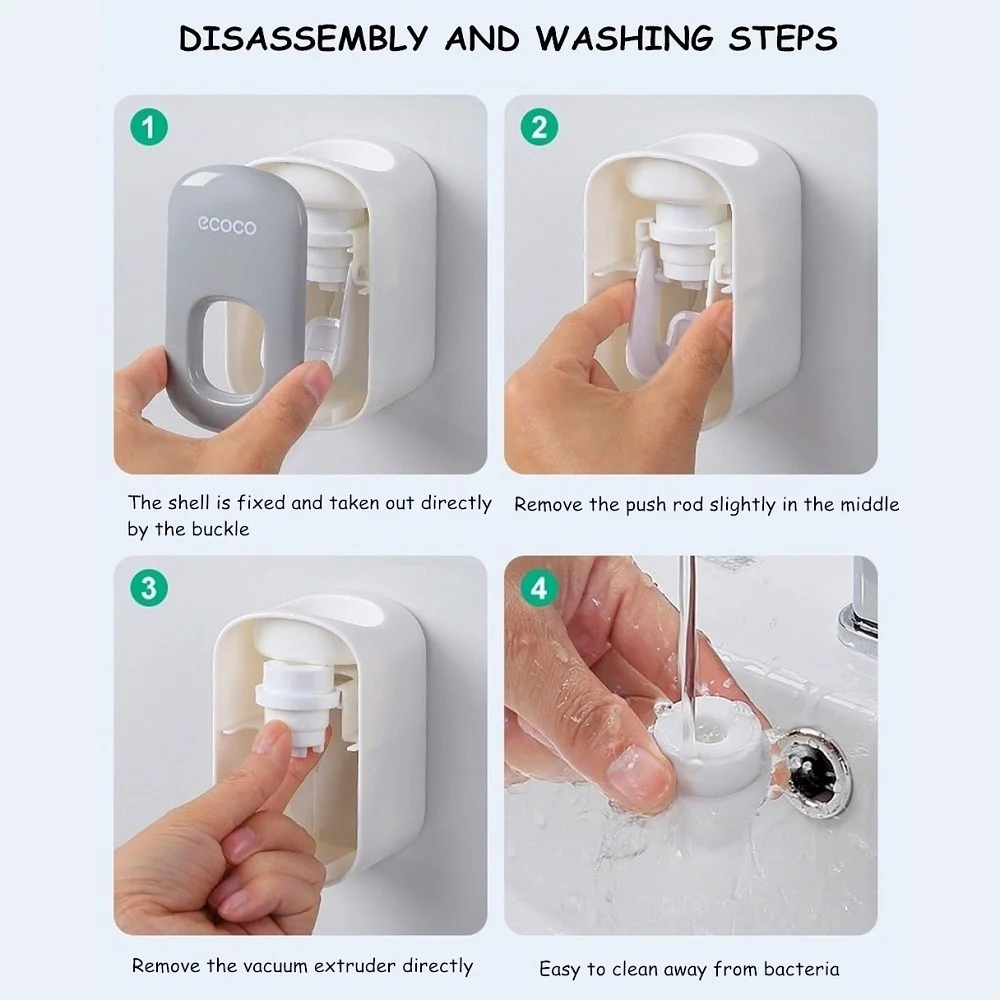 DISASSEMBLY AND WASHING STEPS

1

ecoco

The shell is fixed and taken out directly by the buckle

2

Remove the push rod slightly in the middle

3

Remove the vacuum extruder directly

4

Easy to clean away from bacteria