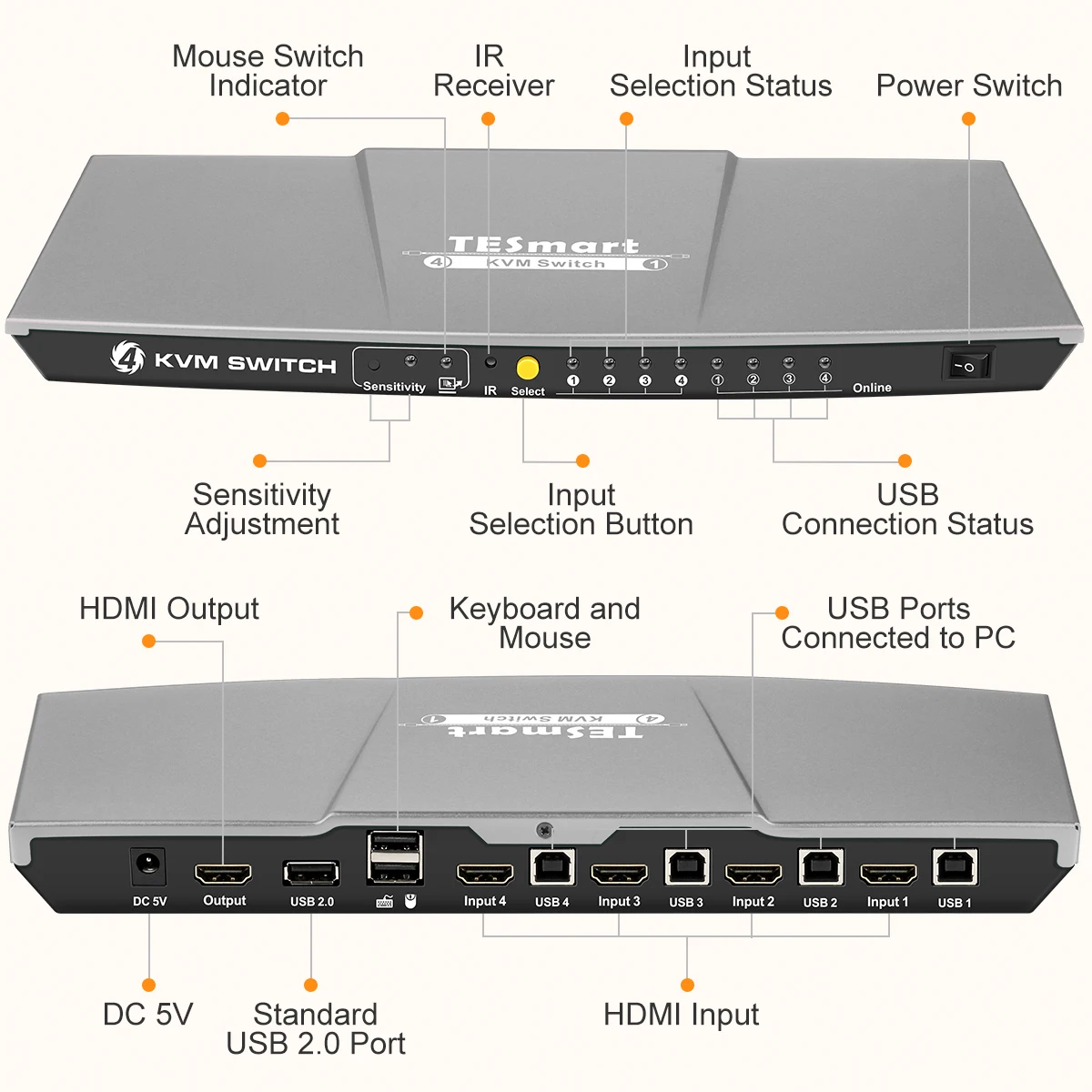 Mouse Switch Indicator

IR Receiver

Input Selection Status

Power Switch

TESmart
4 KVM Switch 1

4 KVM SWITCH

Sensitivity

IR Select

1 2 3 4

1 2 3 4 Online

Sensitivity Adjustment

Input Selection Button

USB Connection Status

HDMI Output

Keyboard and Mouse

USB Ports Connected to PC

TESmart
4 KVM Switch 1

DC 5V Output USB 2.0 Input 4 USB 4 Input 3 USB 3 Input 2 USB 2 Input 1 USB 1

DC 5V

Standard USB 2.0 Port

HDMI Input