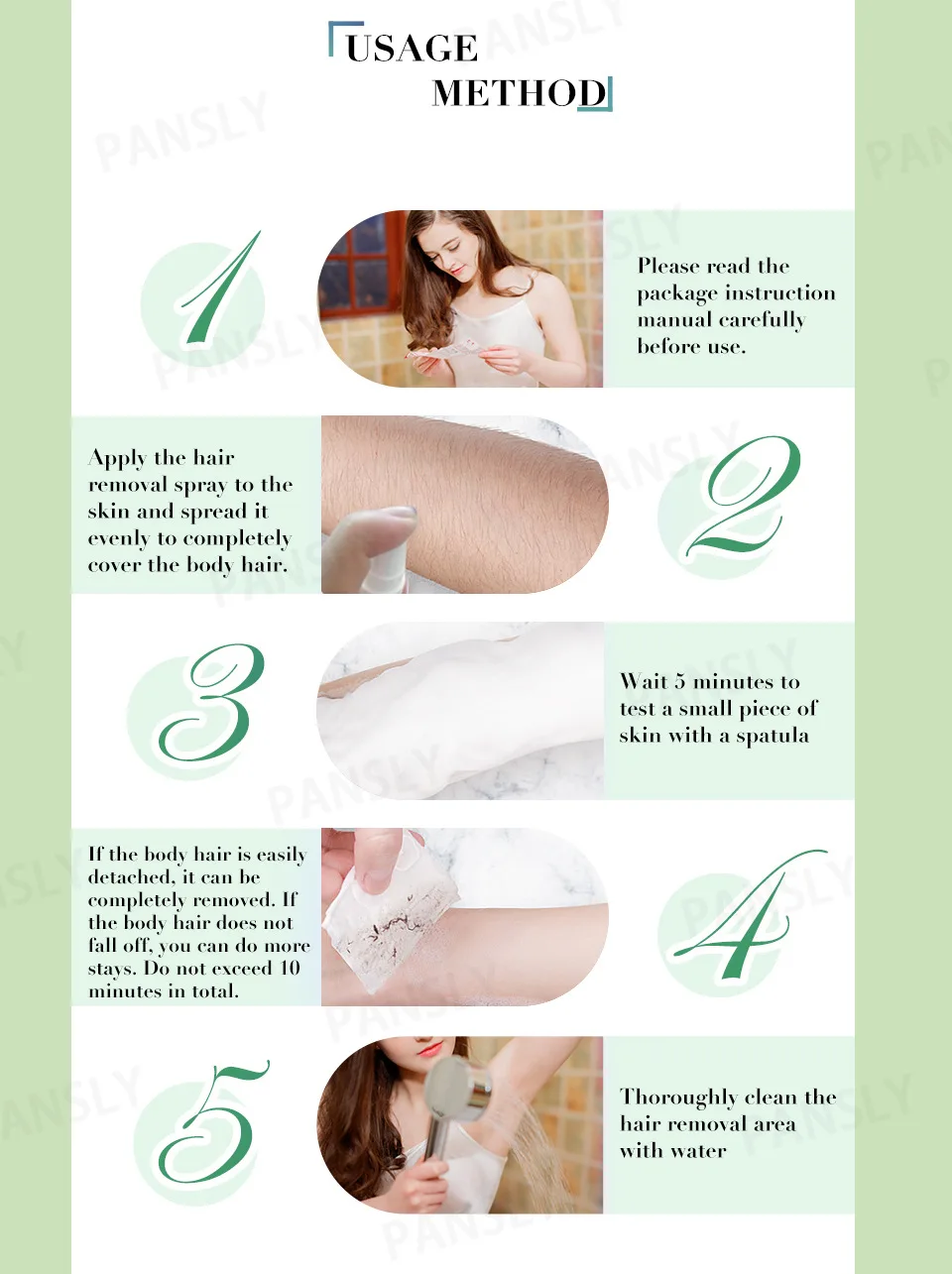 USAGE METHOD

PANSLY

1

Please read the package instruction manual carefully before use.

Apply the hair removal spray to the skin and spread it evenly to completely cover the body hair.

2

3

Wait 5 minutes to test a small piece of skin with a spatula

If the body hair is easily detached, it can be completely removed. If the body hair does not fall off, you can do more stays. Do not exceed 10 minutes in total.

4

5

Thoroughly clean the hair removal area with water