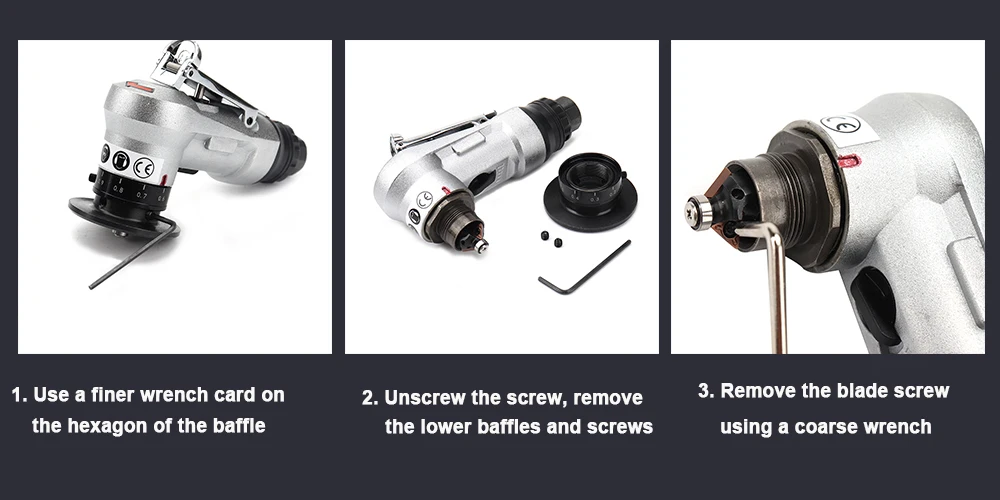 1. Use a finer wrench card on the hexagon of the baffle

2. Unscrew the screw, remove the lower baffles and screws

3. Remove the blade screw using a coarse wrench