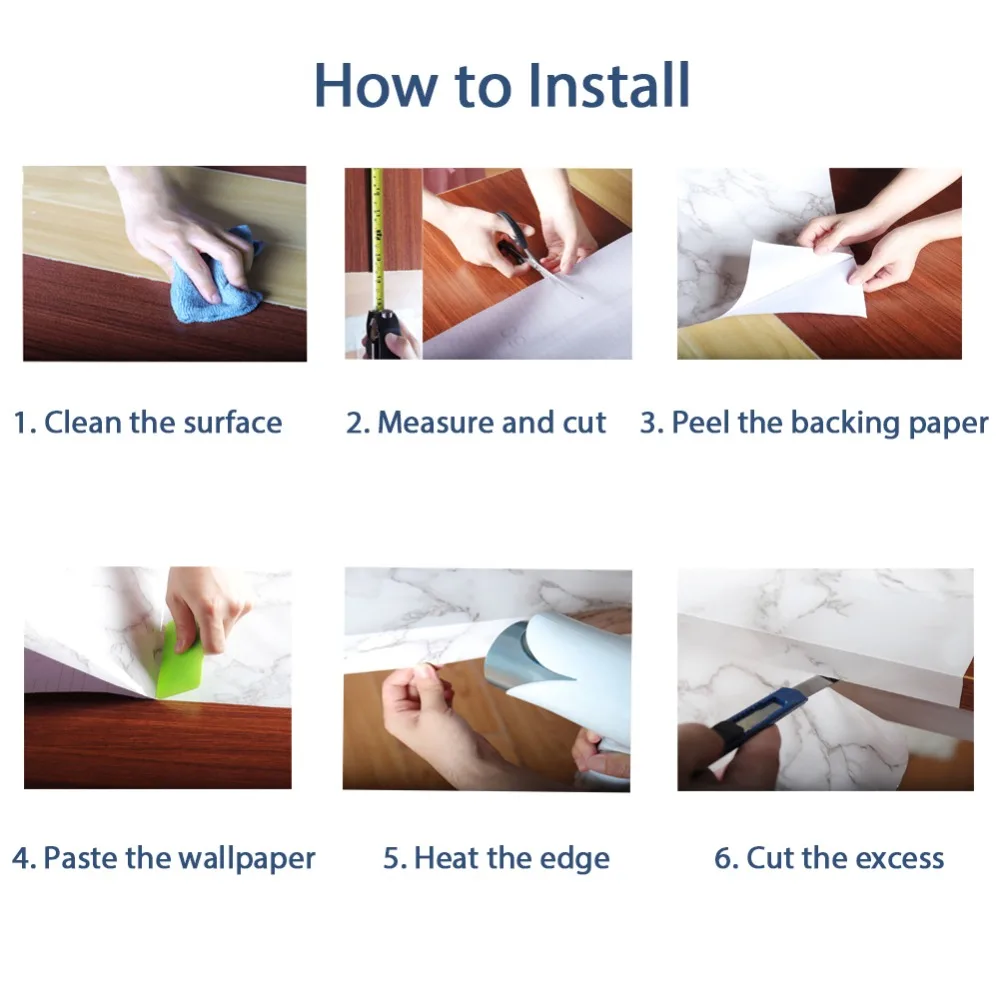 How to Install

1. Clean the surface

2. Measure and cut

3. Peel the backing paper

4. Paste the wallpaper

5. Heat the edge

6. Cut the excess