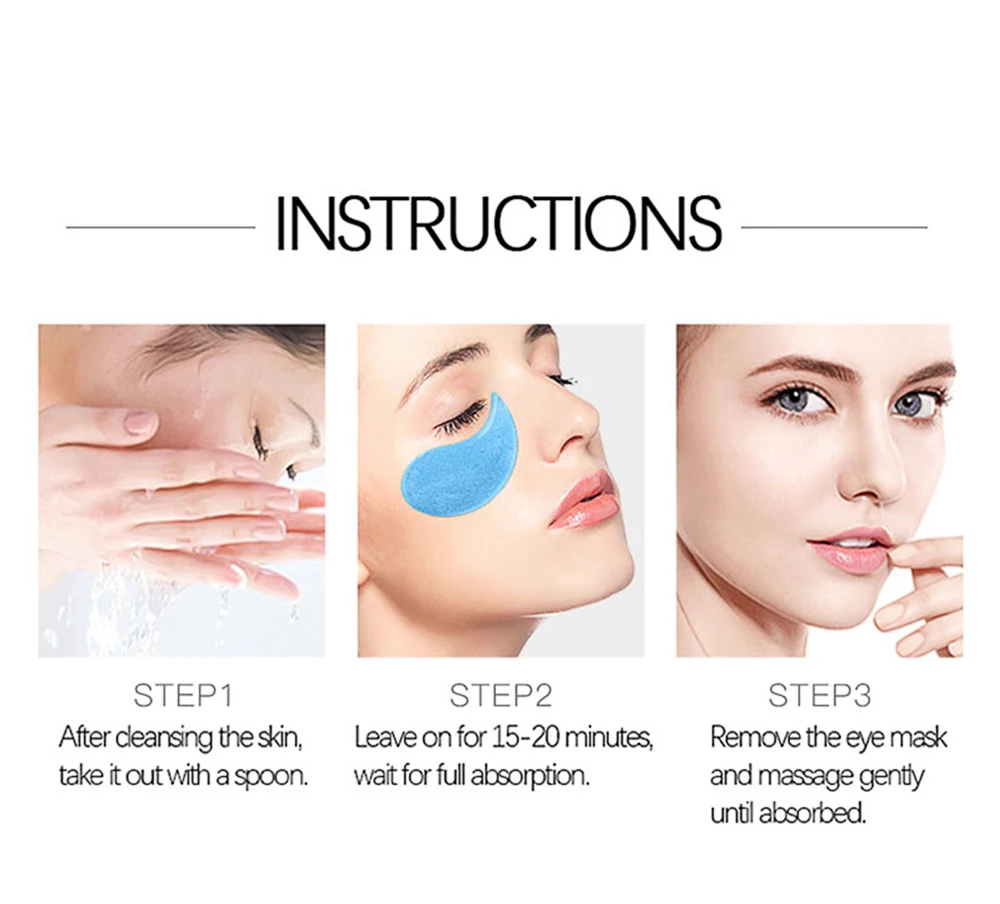 INSTRUCTIONS

STEP1
After cleansing the skin, take it out with a spoon.

STEP2
Leave on for 15-20 minutes, wait for full absorption.

STEP3
Remove the eye mask and massage gently until absorbed.