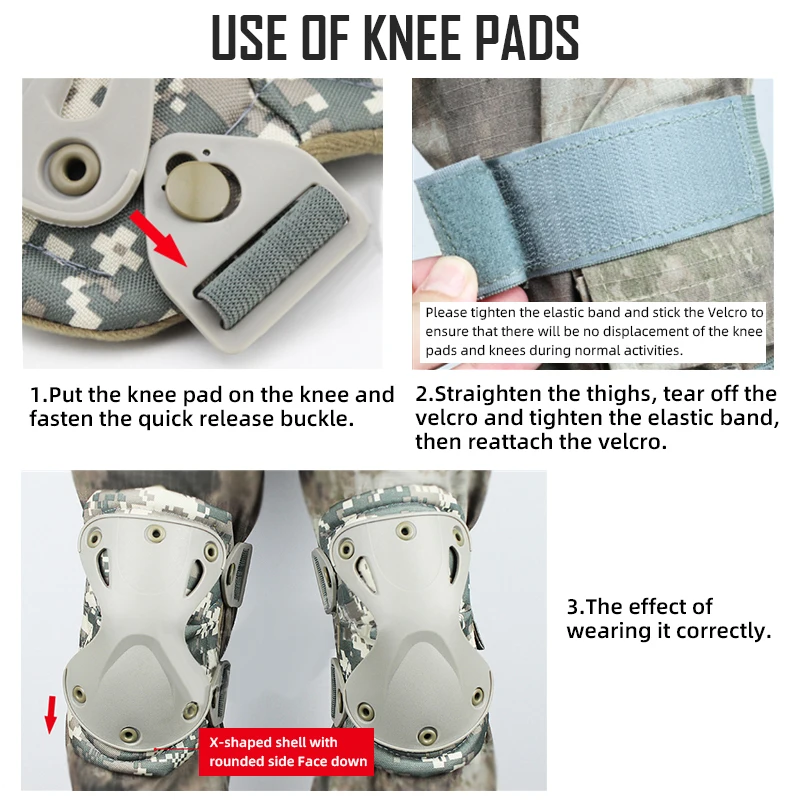 USE OF KNEE PADS

Please tighten the elastic band and stick the Velcro to ensure that there will be no displacement of the knee pads and knees during normal activities.

1.Put the knee pad on the knee and fasten the quick release buckle.

2.Straighten the thighs, tear off the velcro and tighten the elastic band, then reattach the velcro.

X-shaped shell with rounded side Face down

3.The effect of wearing it correctly.