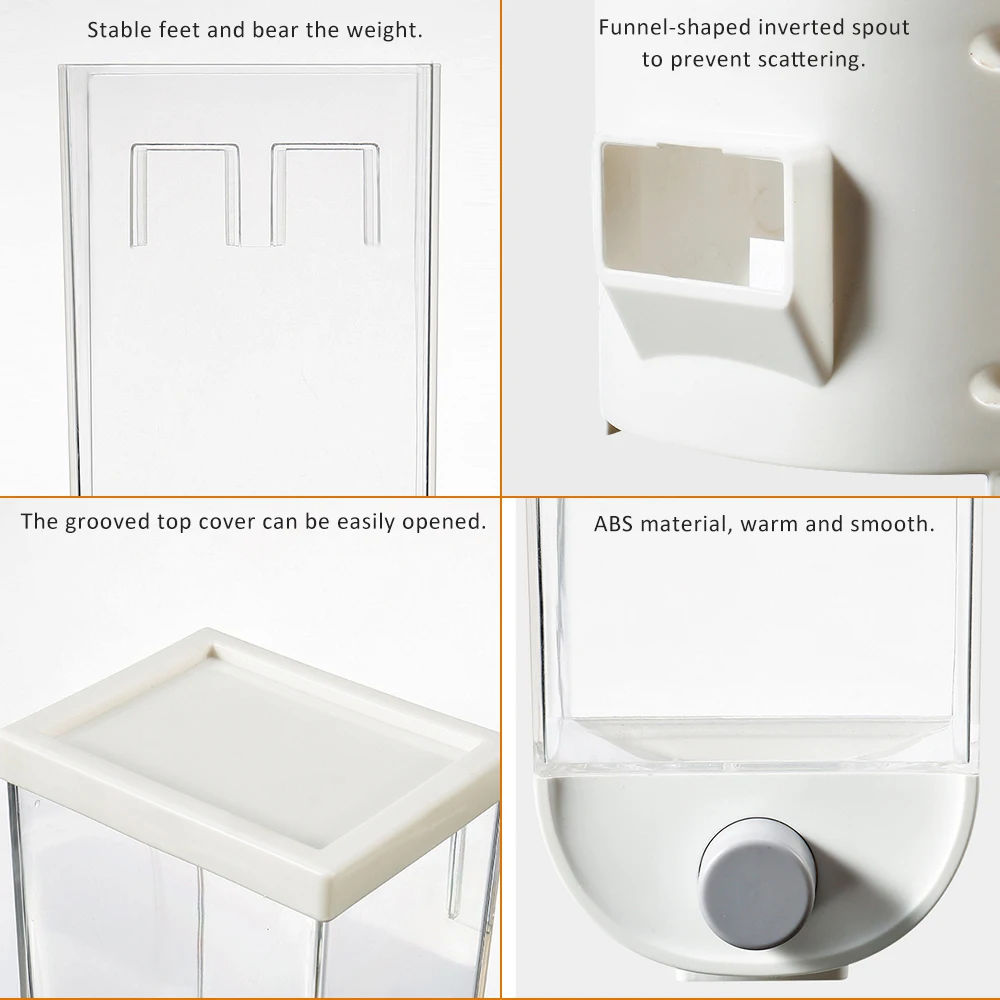 Stable feet and bear the weight.

Funnel-shaped inverted spout to prevent scattering.

The grooved top cover can be easily opened.

ABS material, warm and smooth.