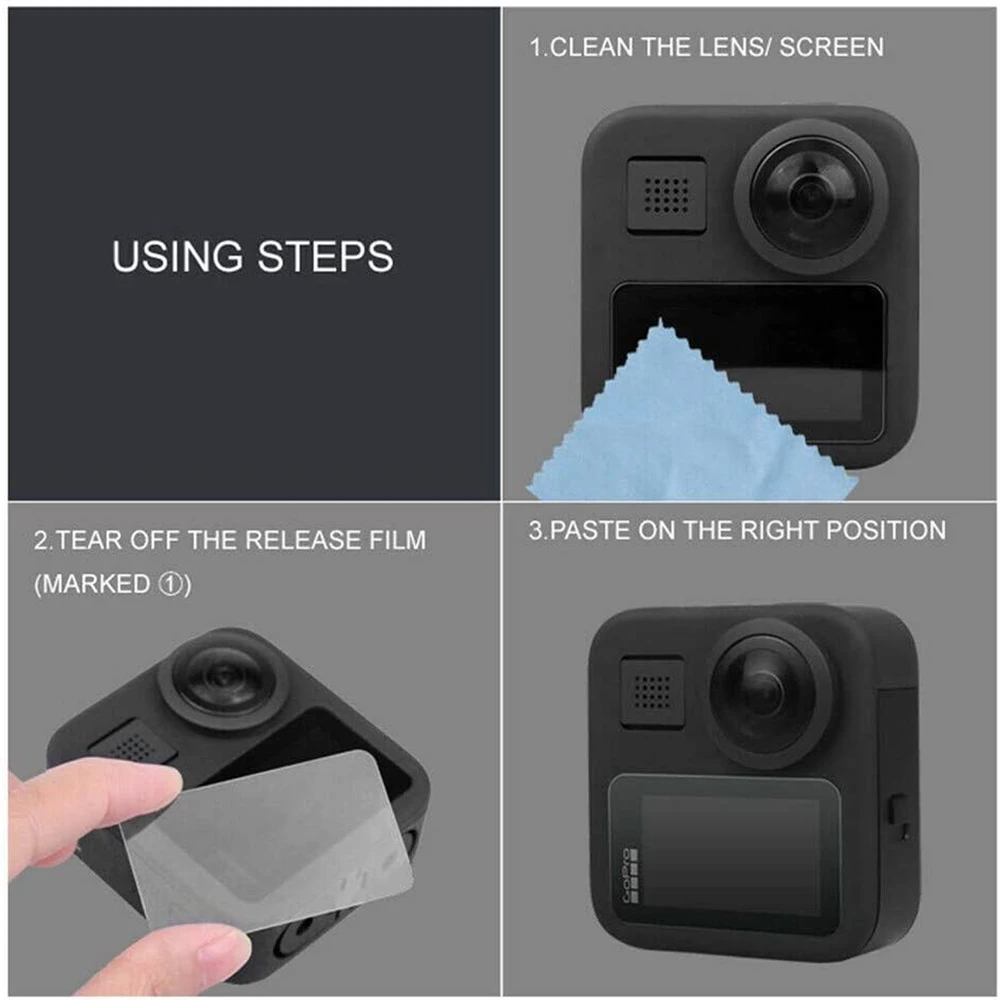 USING STEPS

1.CLEAN THE LENS/ SCREEN

2.TEAR OFF THE RELEASE FILM (MARKED ①)

3.PASTE ON THE RIGHT POSITION

GoPro