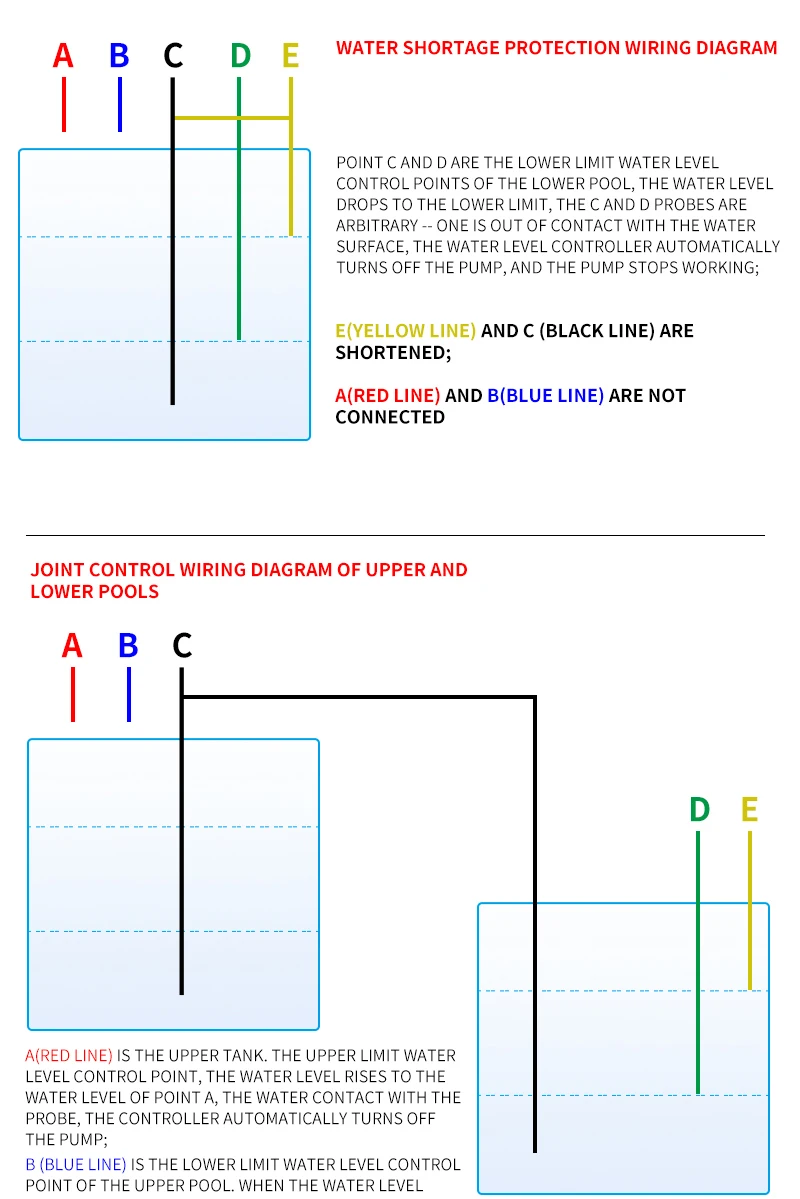 A B C D E

WATER SHORTAGE PROTECTION WIRING DIAGRAM

POINT C AND D ARE THE LOWER LIMIT WATER LEVEL CONTROL POINTS OF THE LOWER POOL, THE WATER LEVEL DROPS TO THE LOWER LIMIT, THE C AND D PROBES ARE ARBITRARY -- ONE IS OUT OF CONTACT WITH THE WATER SURFACE, THE WATER LEVEL CONTROLLER AUTOMATICALLY TURNS OFF THE PUMP, AND THE PUMP STOPS WORKING;

E(YELLOW LINE) AND C (BLACK LINE) ARE SHORTENED;

A(RED LINE) AND B(BLUE LINE) ARE NOT CONNECTED

JOINT CONTROL WIRING DIAGRAM OF UPPER AND LOWER POOLS

A B C

D E

A(RED LINE) IS THE UPPER TANK. THE UPPER LIMIT WATER LEVEL CONTROL POINT, THE WATER LEVEL RISES TO THE WATER LEVEL OF POINT A, THE WATER CONTACT WITH THE PROBE, THE CONTROLLER AUTOMATICALLY TURNS OFF THE PUMP;

B (BLUE LINE) IS THE LOWER LIMIT WATER LEVEL CONTROL POINT OF THE UPPER POOL. WHEN THE WATER LEVEL