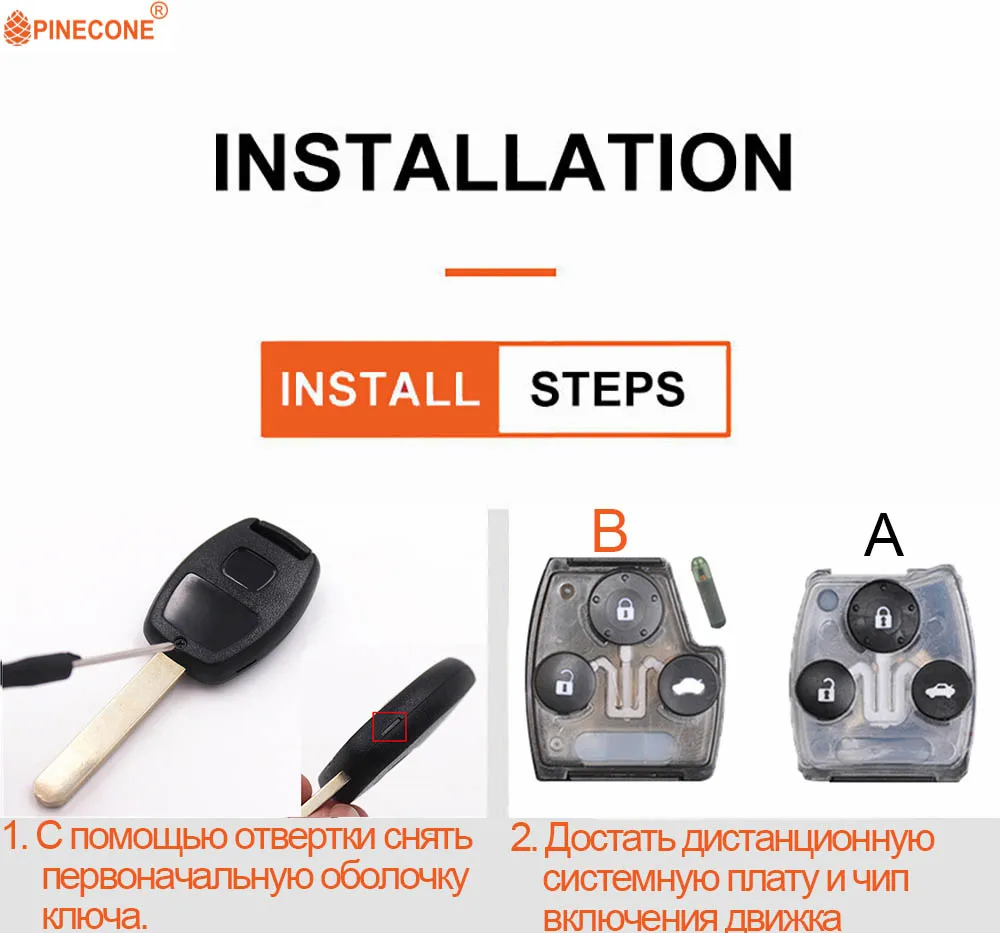 PINECONE®

INSTALLATION

INSTALL STEPS

B

A

1. С помощью отвертки снять первоначальную оболочку ключа.

2. Достать дистанционную системную плату и чип включения движка