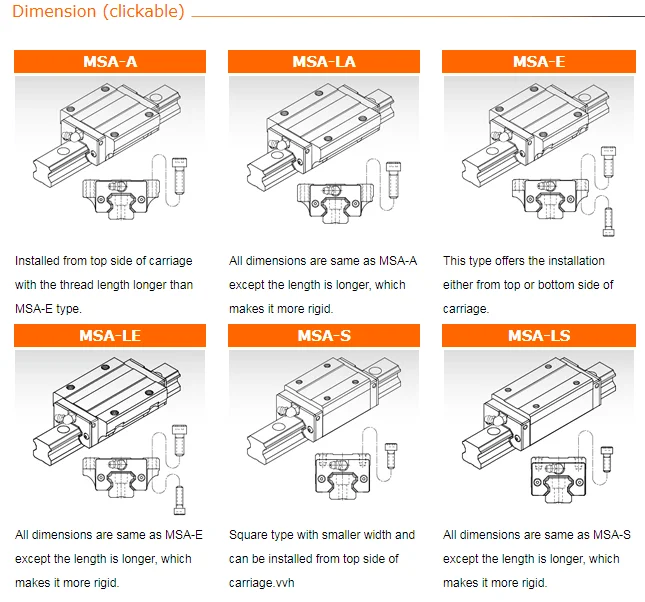 Dimension (clickable)

MSA-A

Installed from top side of carriage with the thread length longer than MSA-E type.

MSA-LA

All dimensions are same as MSA-A except the length is longer, which makes it more rigid.

MSA-E

This type offers the installation either from top or bottom side of carriage.

MSA-LE

All dimensions are same as MSA-E except the length is longer, which makes it more rigid.

MSA-S

Square type with smaller width and can be installed from top side of carriage.vvh

MSA-LS

All dimensions are same as MSA-S except the length is longer, which makes it more rigid.