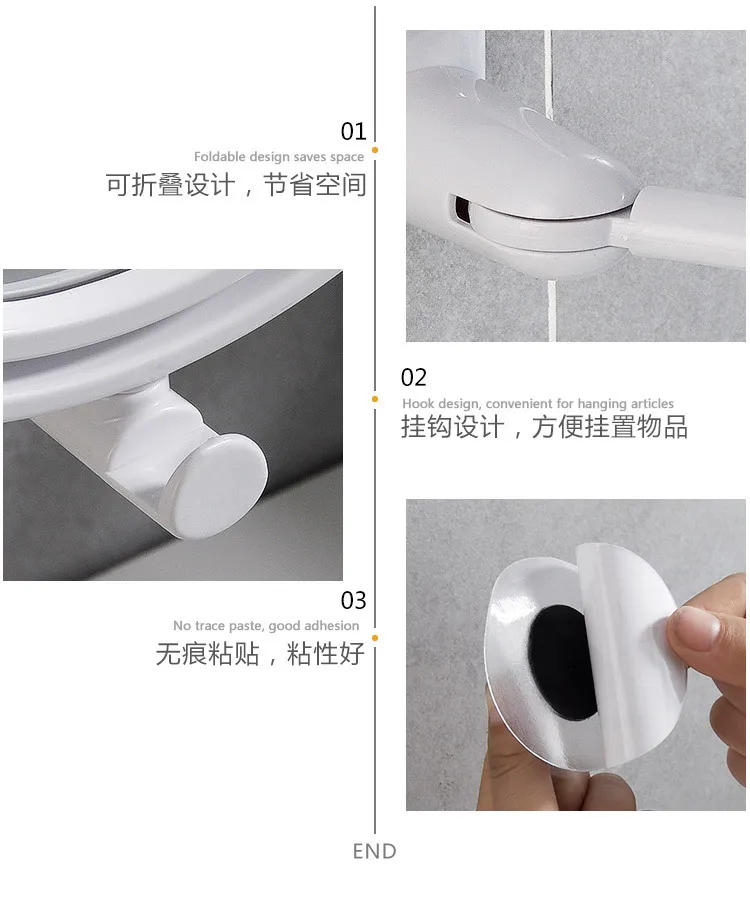 01
Foldable design saves space
可折叠设计，节省空间

02
Hook design, convenient for hanging articles
挂钩设计，方便挂置物品

03
No trace paste, good adhesion
无痕粘贴，粘性好

END