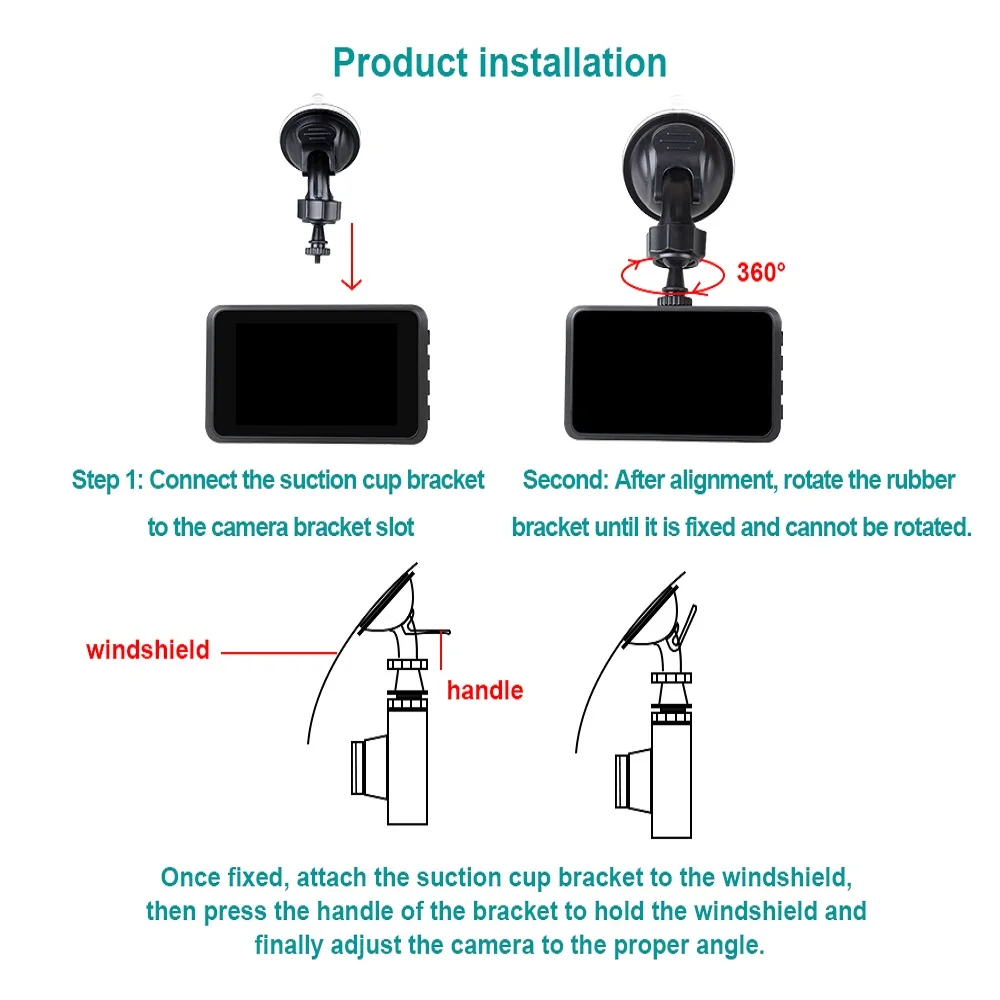 Product installation

360°

Step 1: Connect the suction cup bracket to the camera bracket slot

Second: After alignment, rotate the rubber bracket until it is fixed and cannot be rotated.

windshield

handle

Once fixed, attach the suction cup bracket to the windshield, then press the handle of the bracket to hold the windshield and finally adjust the camera to the proper angle.