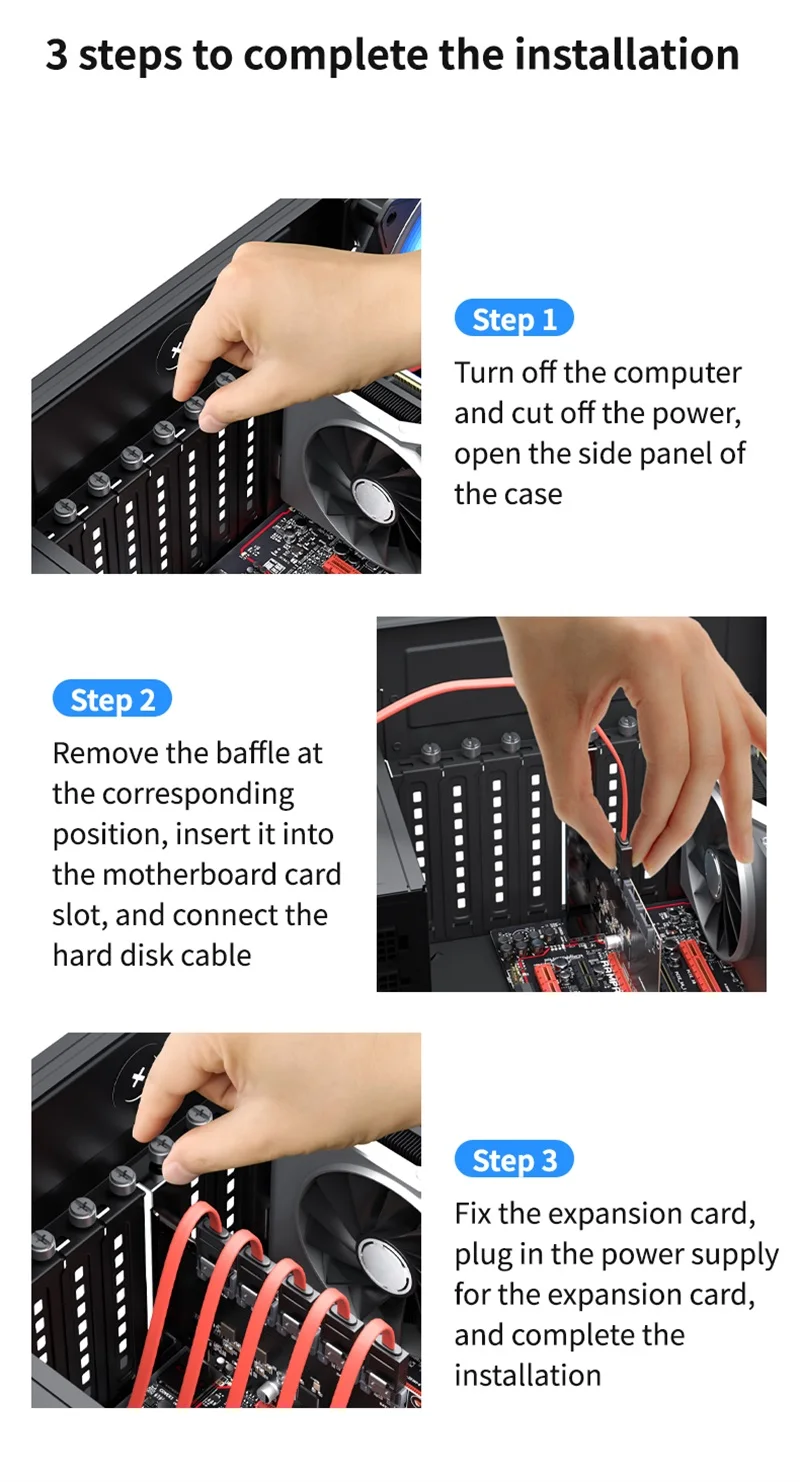 3 steps to complete the installation

Step 1

Turn off the computer and cut off the power, open the side panel of the case

Step 2

Remove the baffle at the corresponding position, insert it into the motherboard card slot, and connect the hard disk cable

Step 3

Fix the expansion card, plug in the power supply for the expansion card, and complete the installation