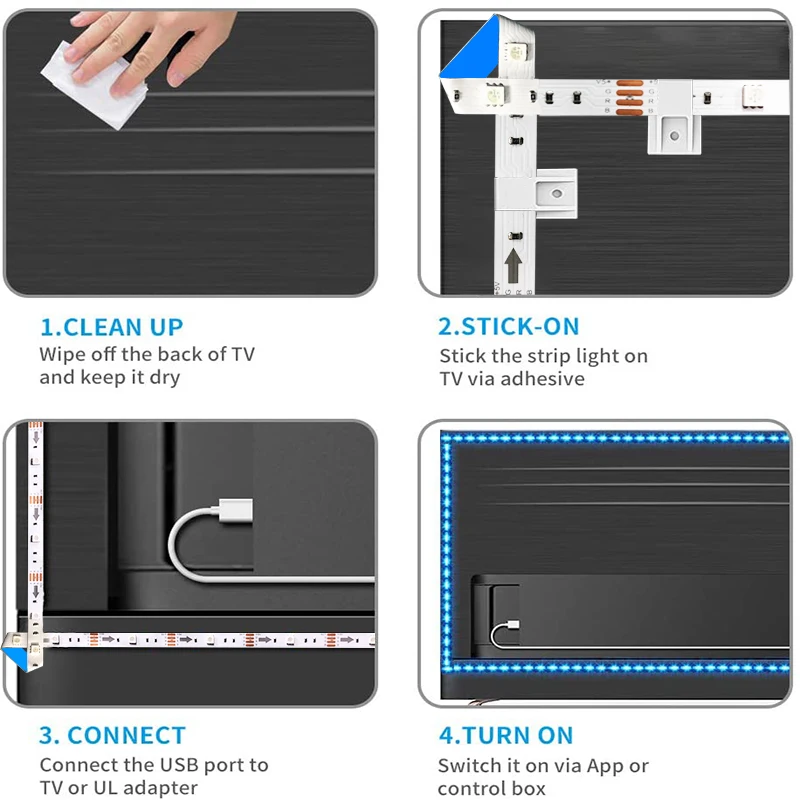 1.CLEAN UP
Wipe off the back of TV and keep it dry

2.STICK-ON
Stick the strip light on TV via adhesive

3. CONNECT
Connect the USB port to TV or UL adapter

4.TURN ON
Switch it on via App or control box