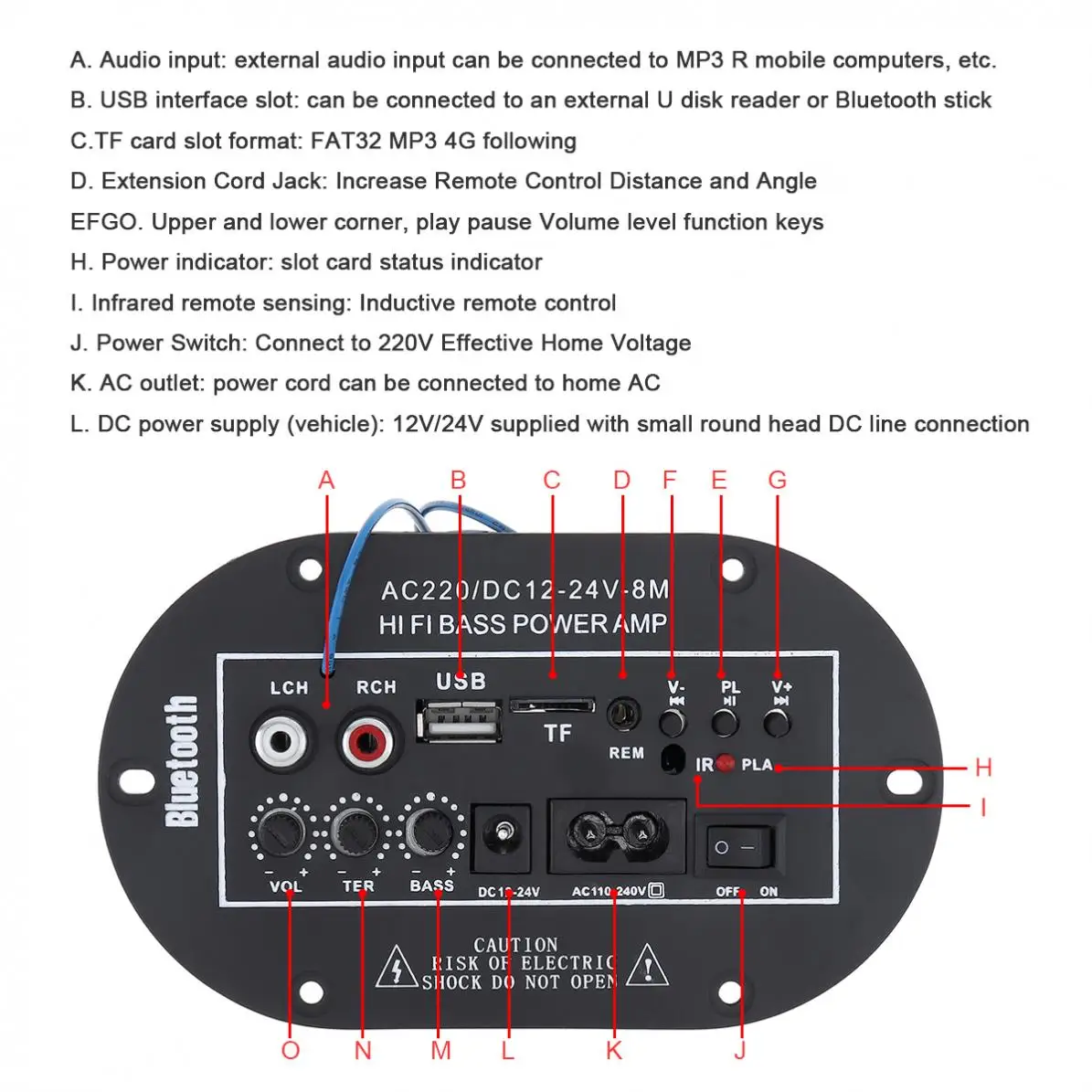 A. Audio input: external audio input can be connected to MP3 R mobile computers, etc.
B. USB interface slot: can be connected to an external U disk reader or Bluetooth stick
C.TF card slot format: FAT32 MP3 4G following
D. Extension Cord Jack: Increase Remote Control Distance and Angle
EFGO. Upper and lower corner, play pause Volume level function keys
H. Power indicator: slot card status indicator
I. Infrared remote sensing: Inductive remote control
J. Power Switch: Connect to 220V Effective Home Voltage
K. AC outlet: power cord can be connected to home AC
L. DC power supply (vehicle): 12V/24V supplied with small round head DC line connection

A B C D F E G

AC220/DC12-24V-8M
HI FI BASS POWER AMP

Bluetooth

LCH RCH USB TF REM V- PL V+

IR PLA

H

I

VOL TER BASS DC12-24V AC110-240V OFF ON

CAUTION
RISK OF ELECTRIC
SHOCK DO NOT OPEN

O N M L K J