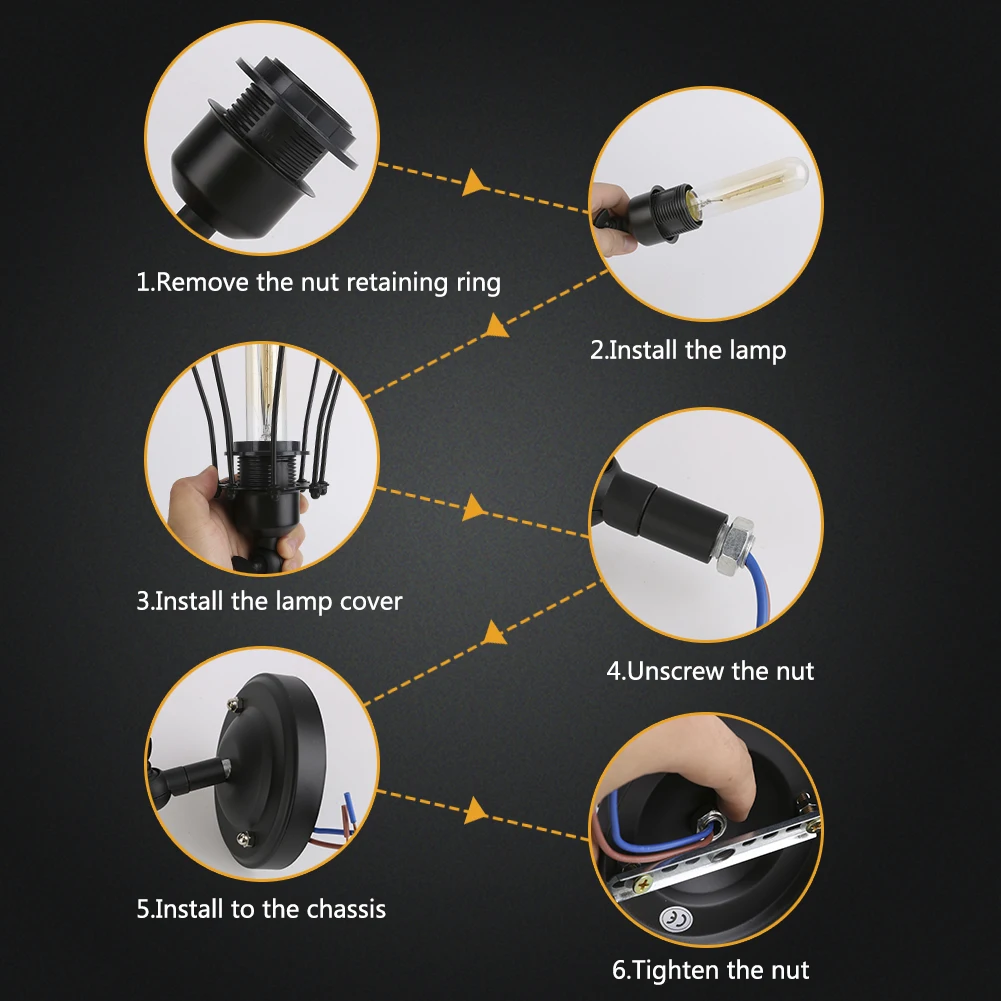 1.Remove the nut retaining ring

2.Install the lamp

3.Install the lamp cover

4.Unscrew the nut

5.Install to the chassis

6.Tighten the nut