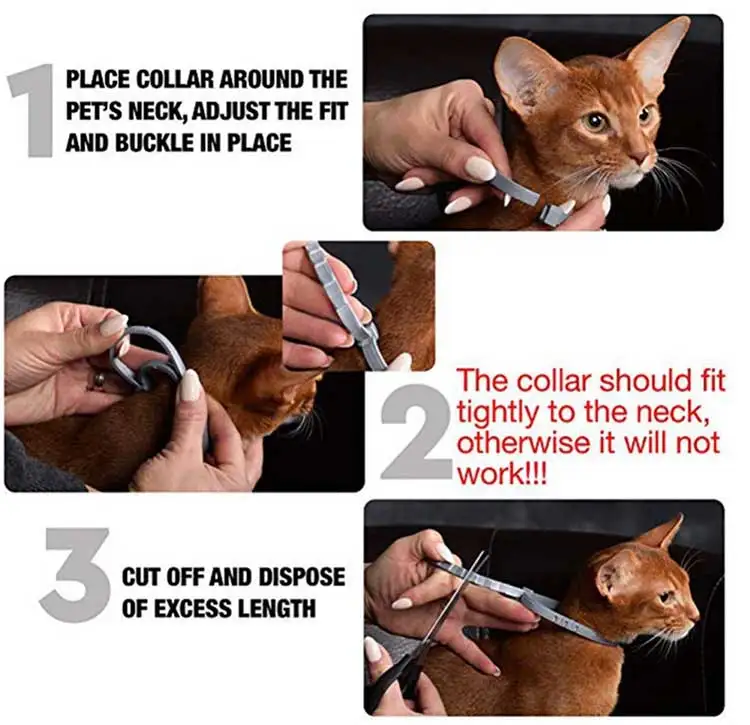 1 PLACE COLLAR AROUND THE PET'S NECK, ADJUST THE FIT AND BUCKLE IN PLACE

2 The collar should fit tightly to the neck, otherwise it will not work!!!

3 CUT OFF AND DISPOSE OF EXCESS LENGTH