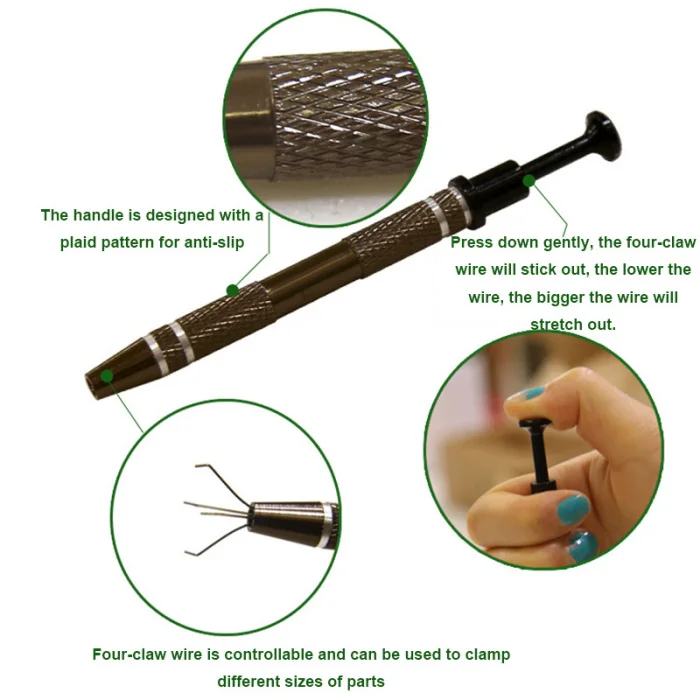 The handle is designed with a plaid pattern for anti-slip

Press down gently, the four-claw wire will stick out, the lower the wire, the bigger the wire will stretch out.

Four-claw wire is controllable and can be used to clamp different sizes of parts