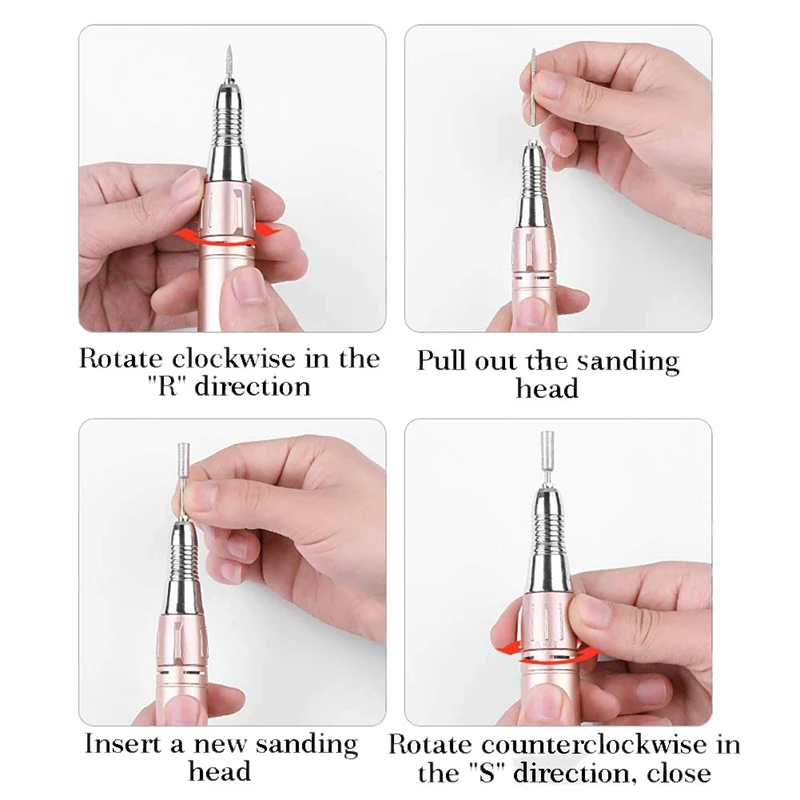 Rotate clockwise in the "R" direction

Pull out the sanding head

Insert a new sanding head

Rotate counterclockwise in the "S" direction, close