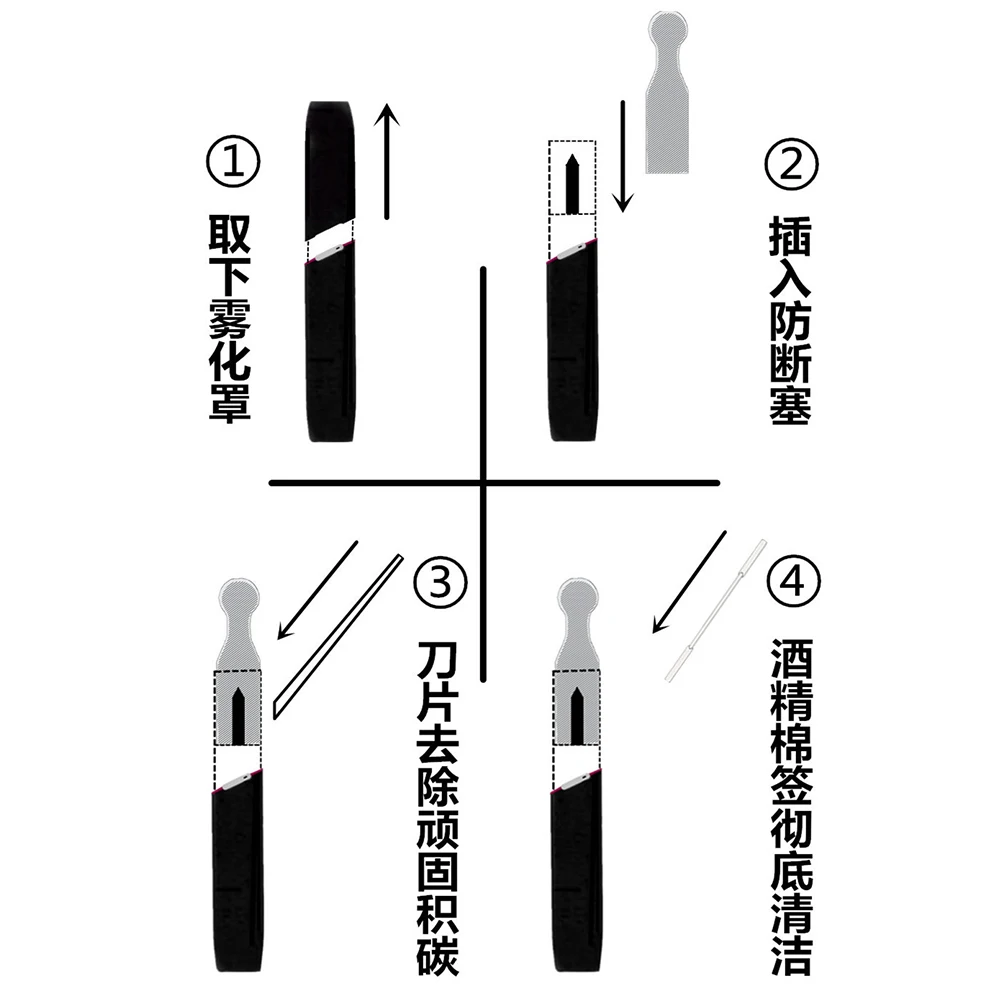 ① 取下雾化罩

② 插入防断塞

③ 刀片去除顽固积碳

④ 酒精棉签彻底清洁