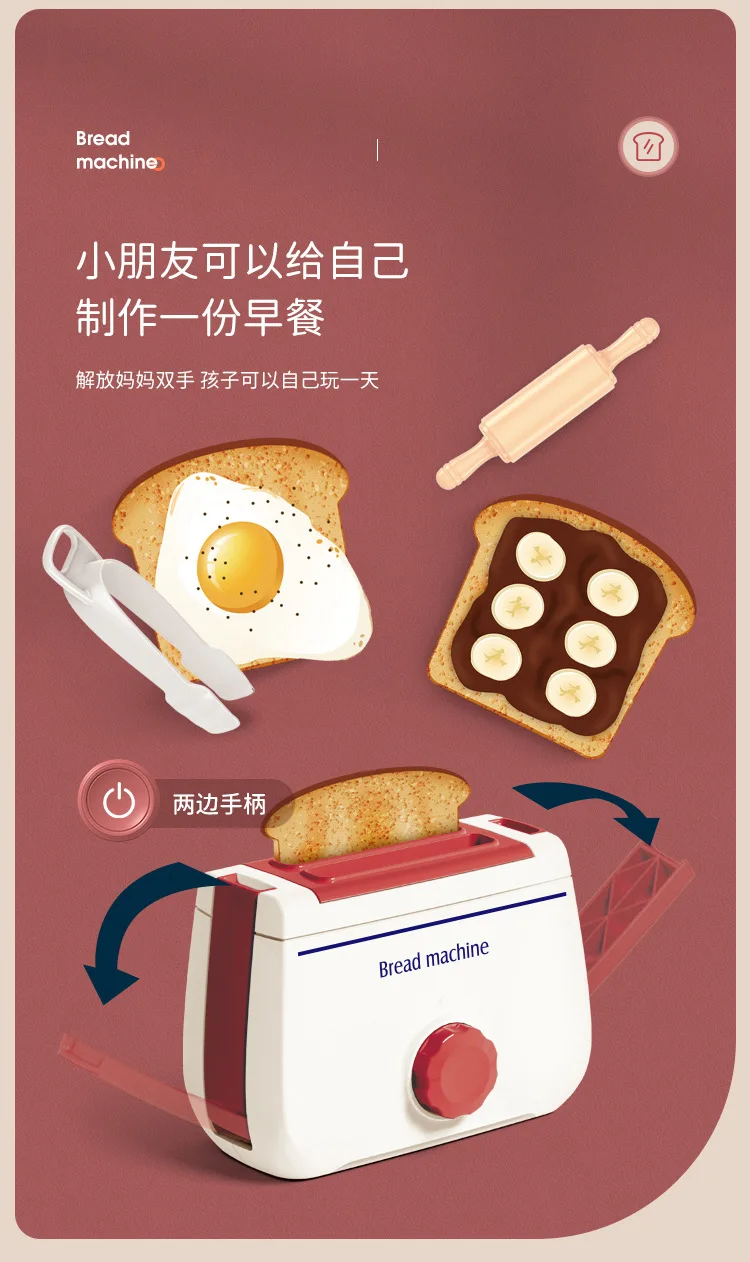 Bread machine

小朋友可以给自己
制作一份早餐

解放妈妈双手 孩子可以自己玩一天

两边手柄

Bread machine