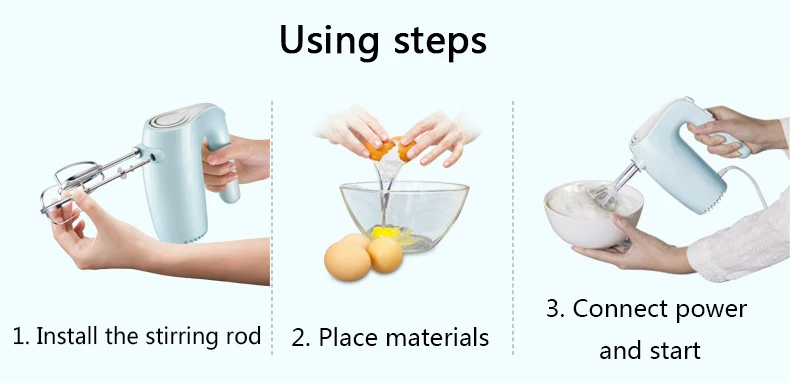 Using steps

1. Install the stirring rod

2. Place materials

3. Connect power and start