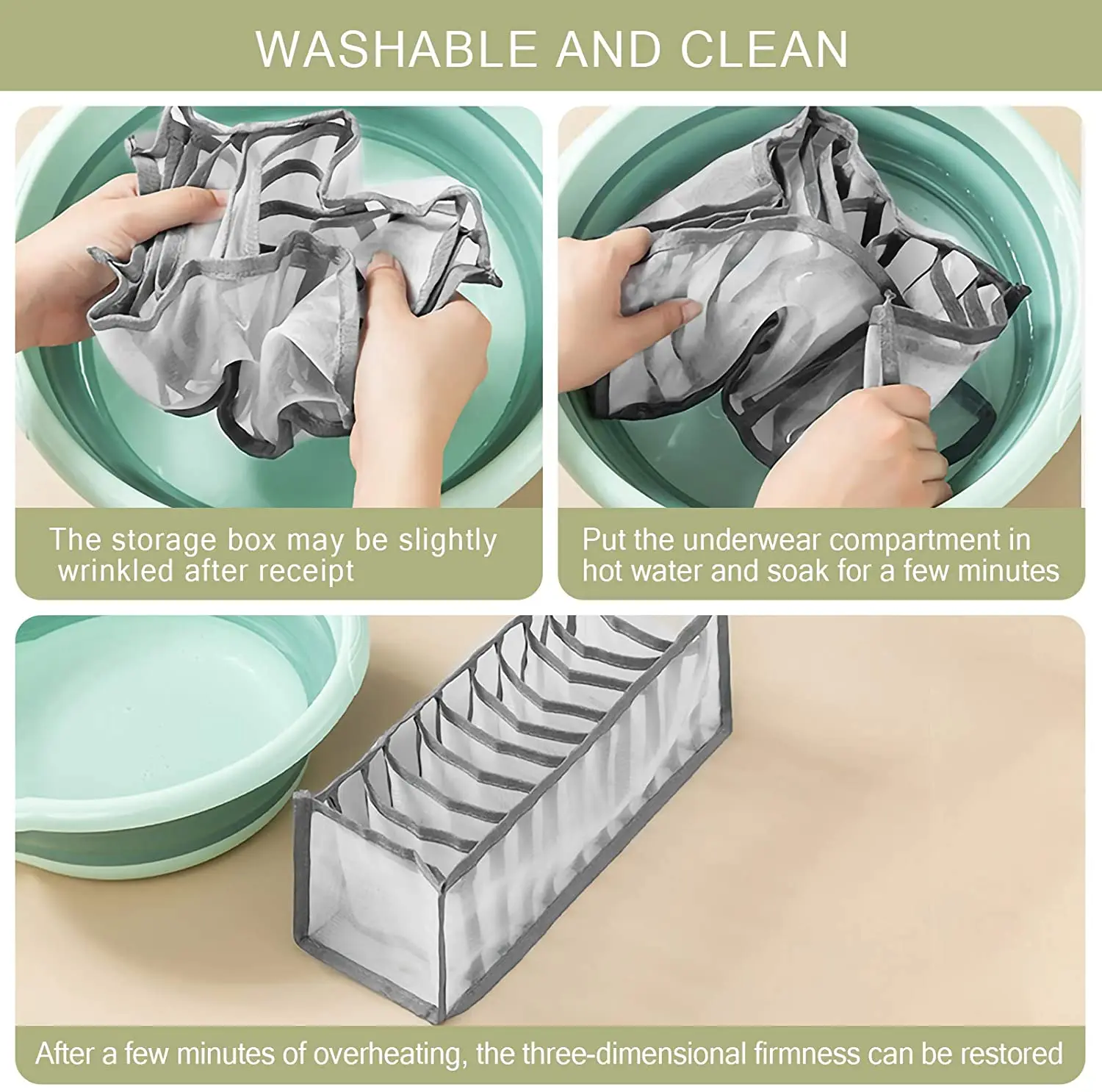 WASHABLE AND CLEAN

The storage box may be slightly wrinkled after receipt

Put the underwear compartment in hot water and soak for a few minutes

After a few minutes of overheating, the three-dimensional firmness can be restored